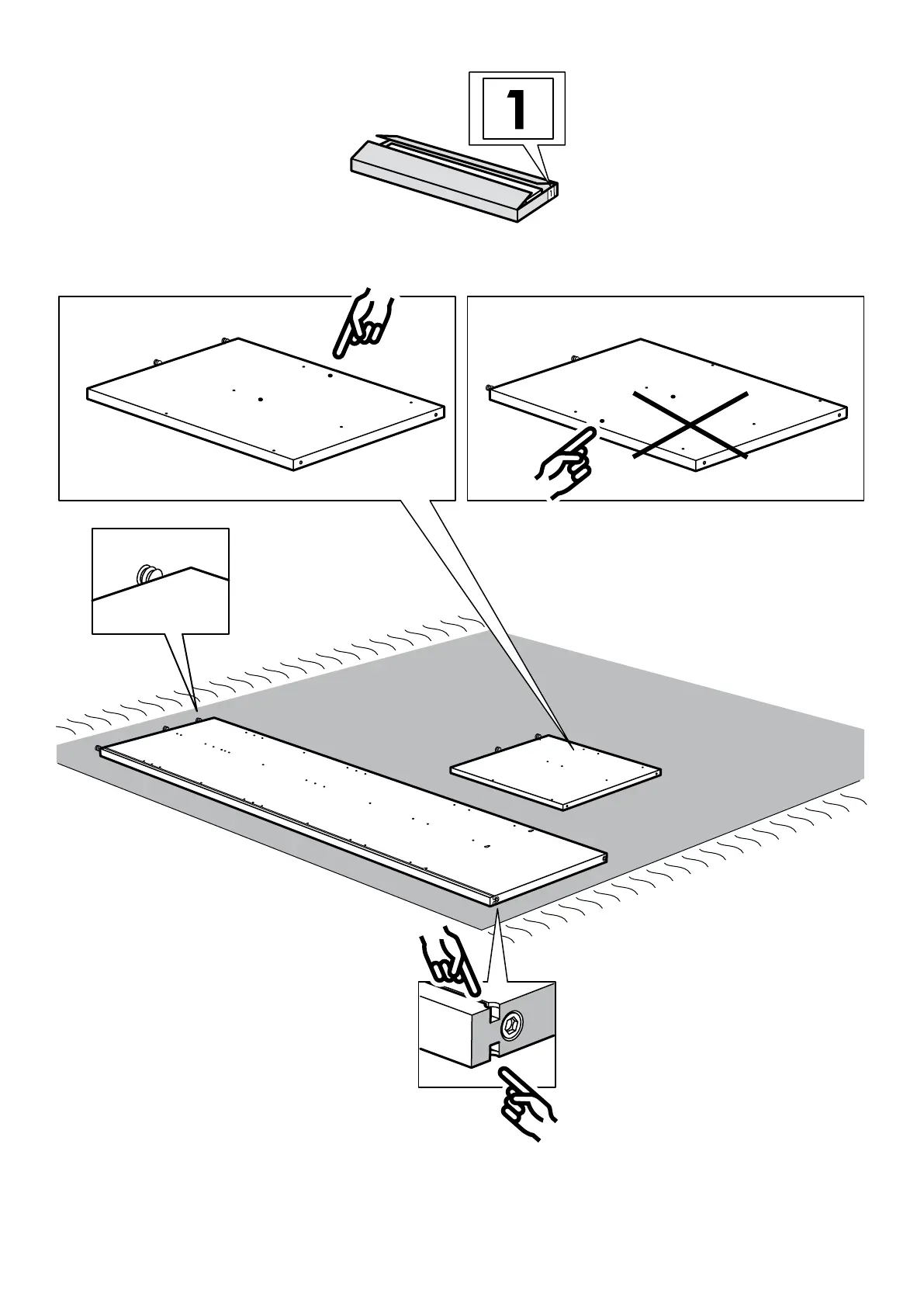 1