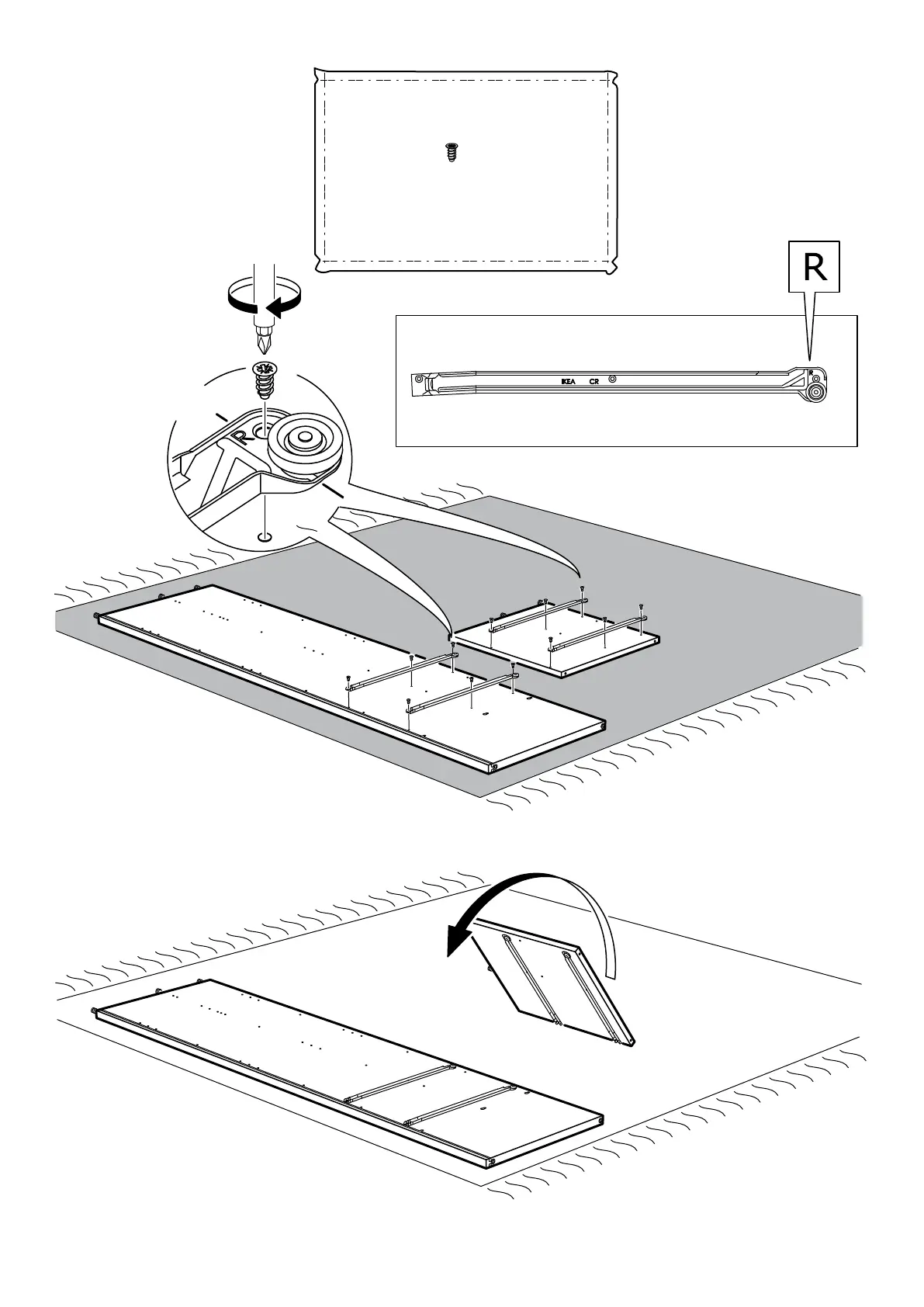 R

IKEA CR R

R