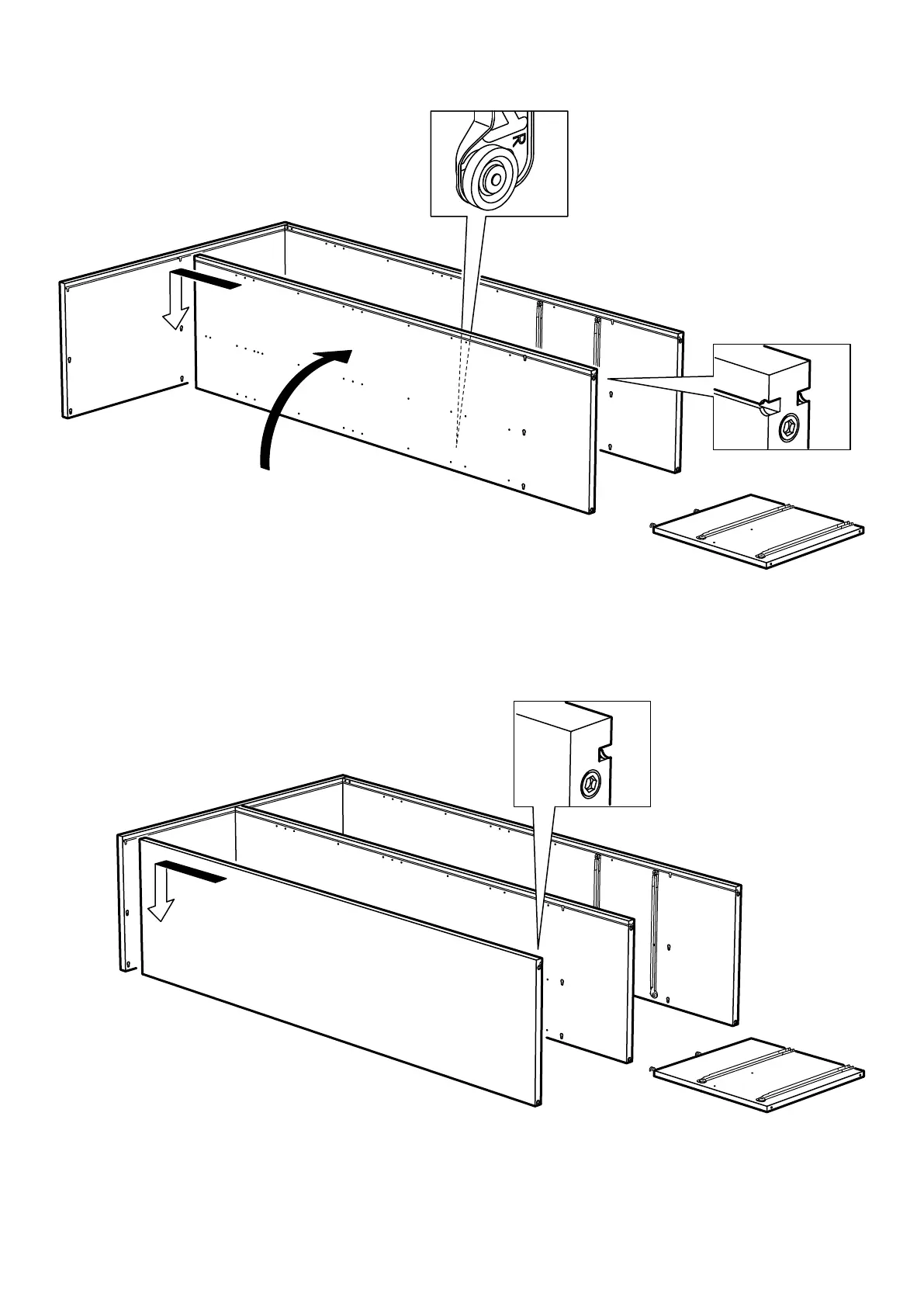 R