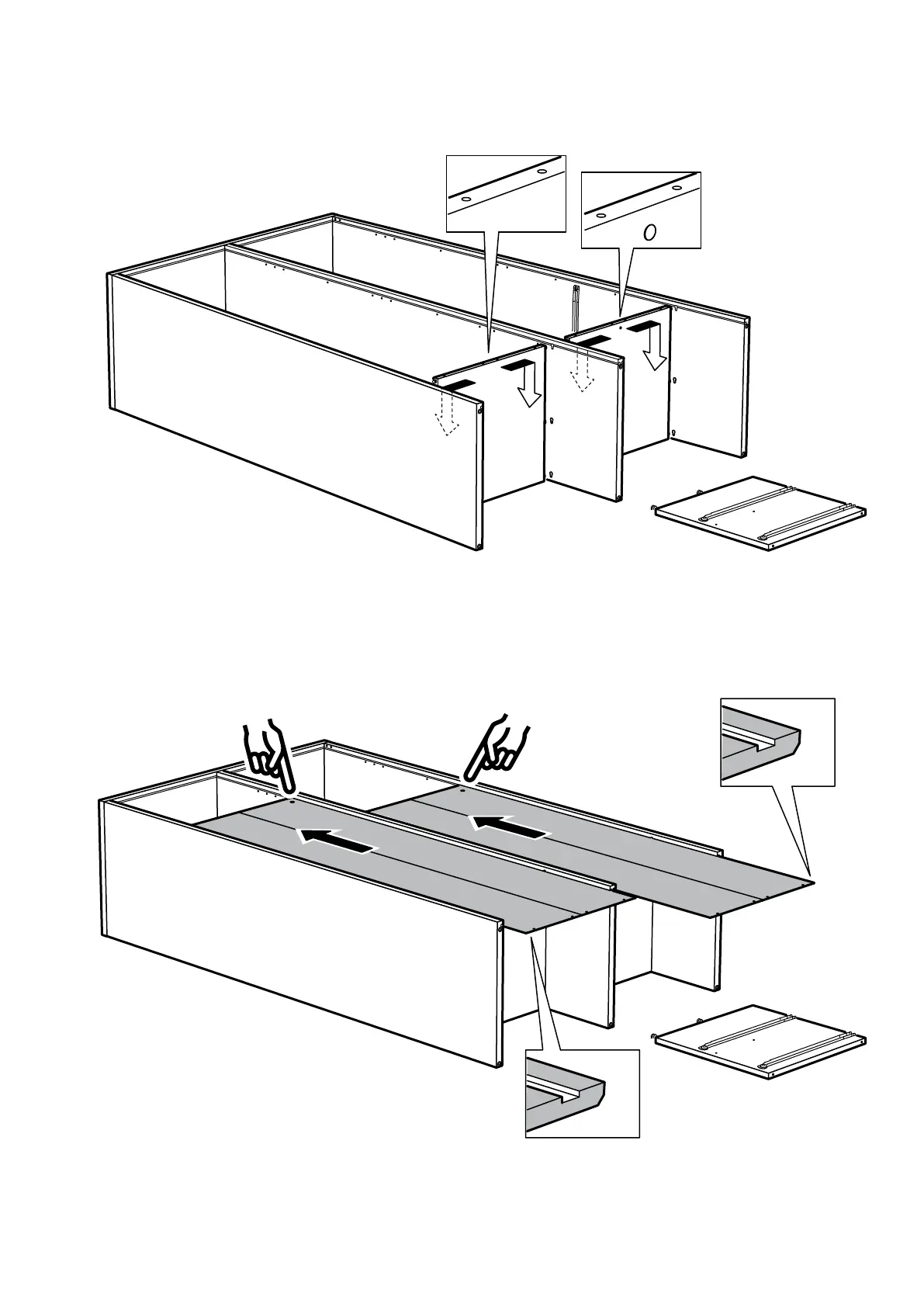 0