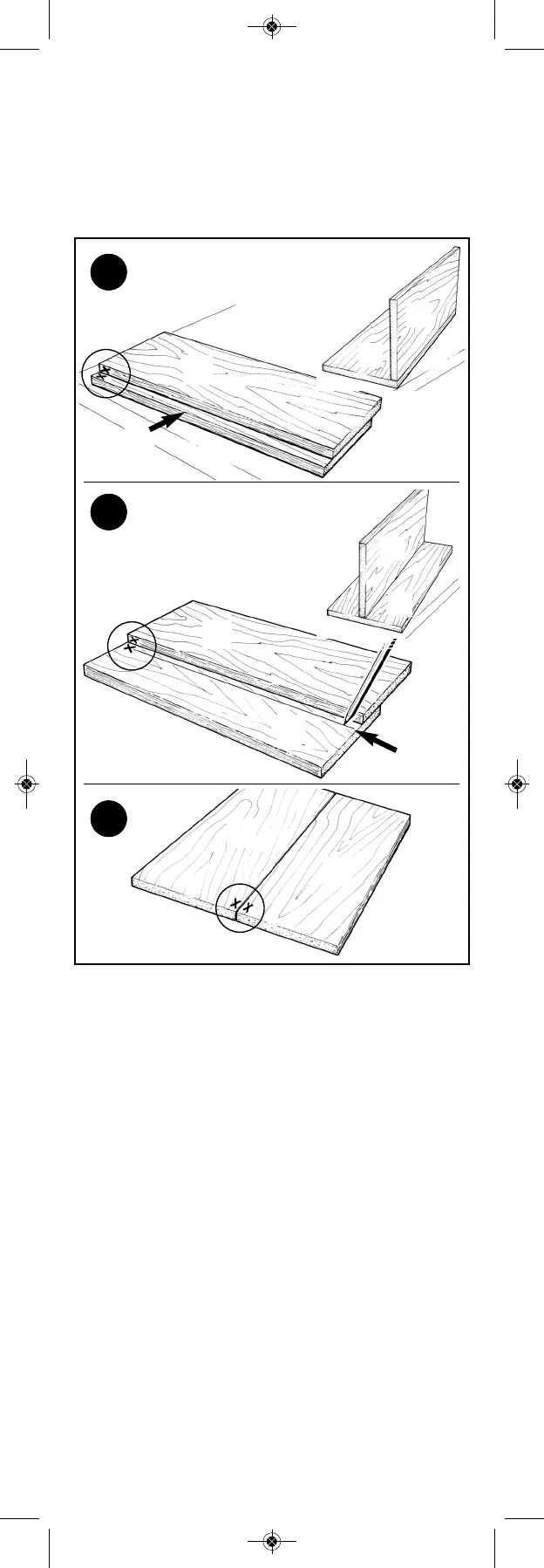 X
X

X
X

X X