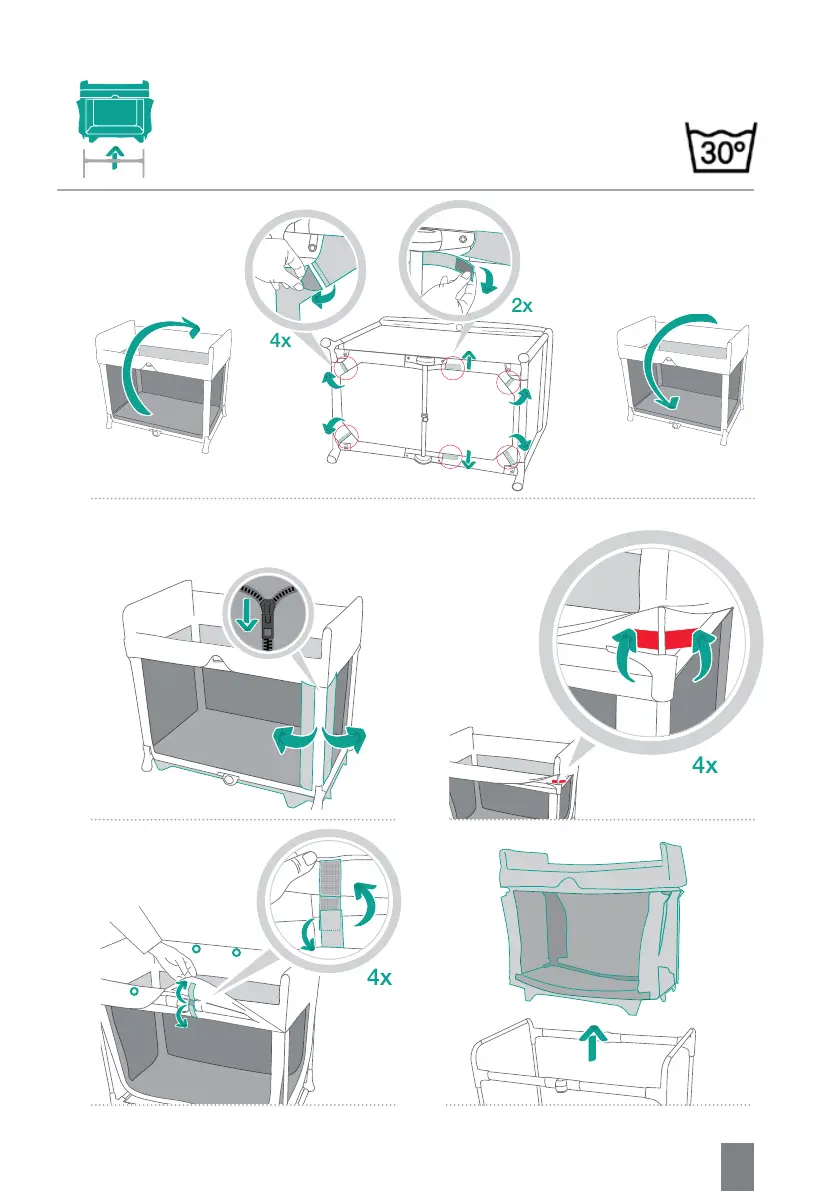 30°

4x

2x

4x

4x