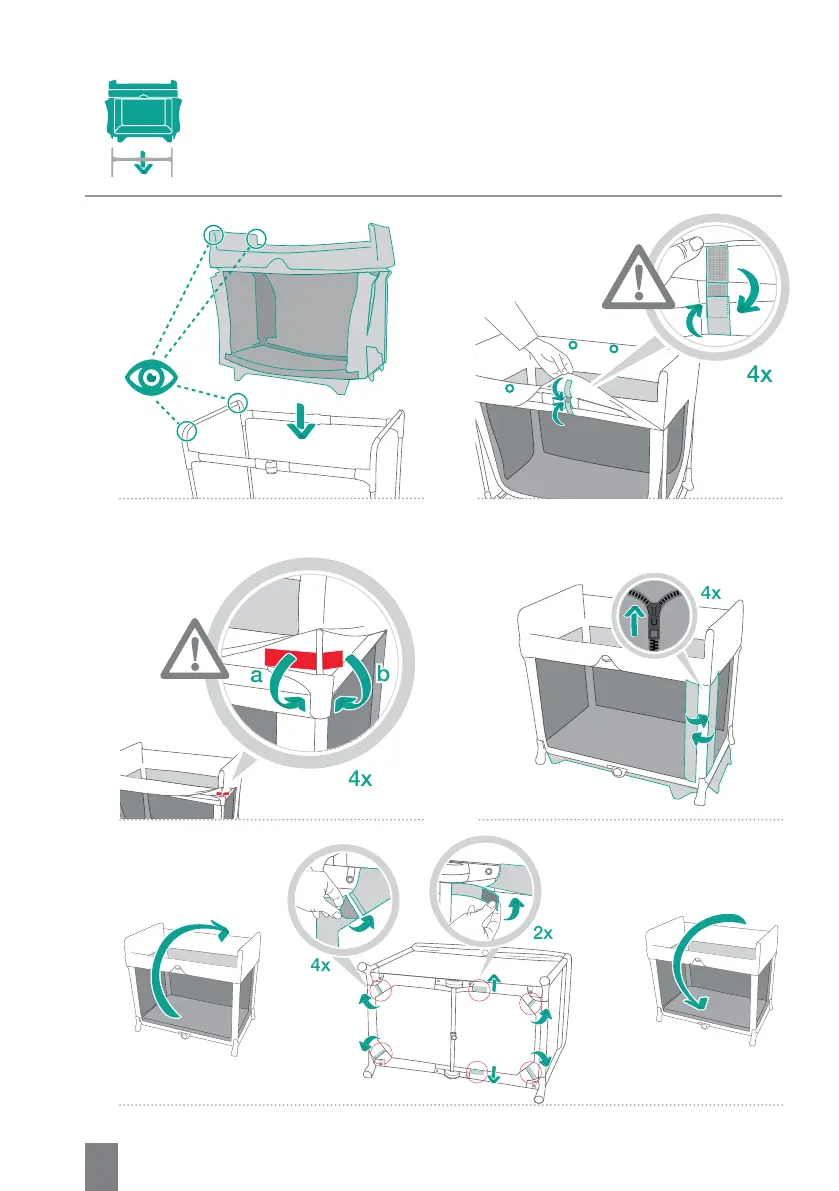 4x

a

b

4x

4x

4x

2x