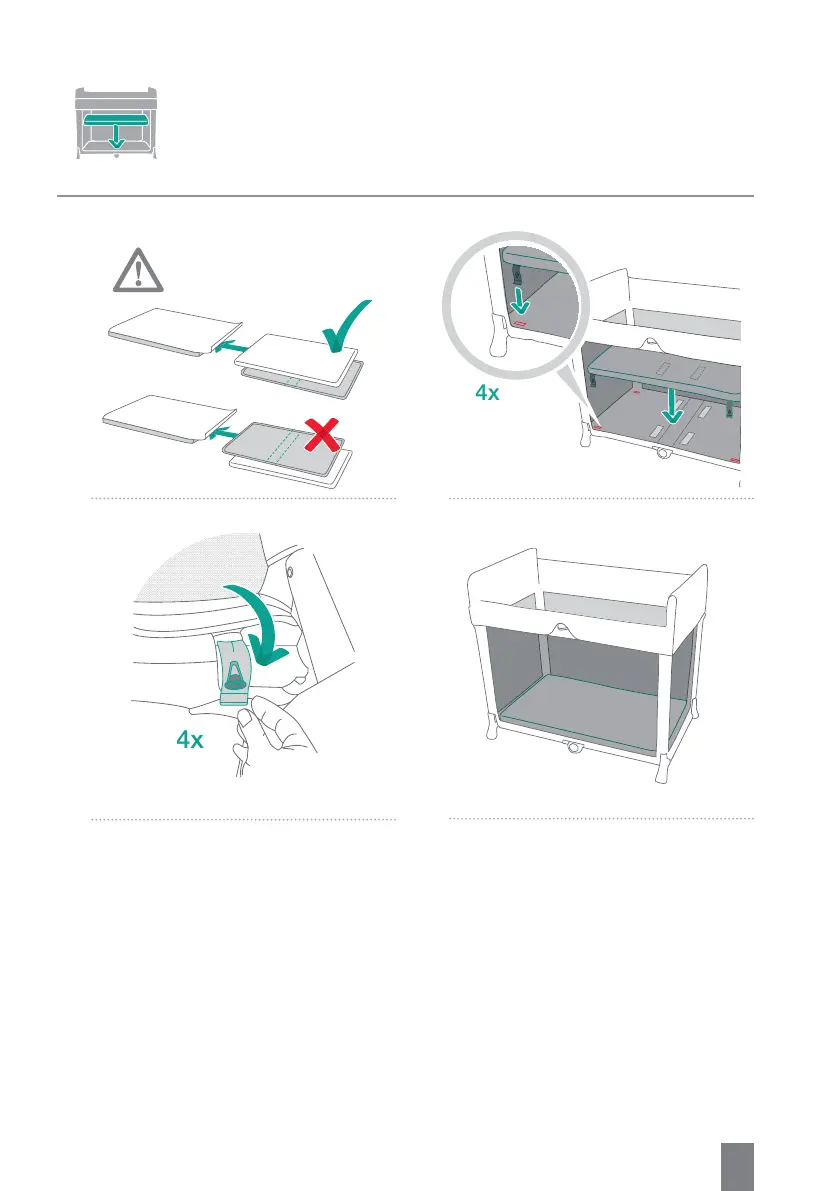 4x

4x