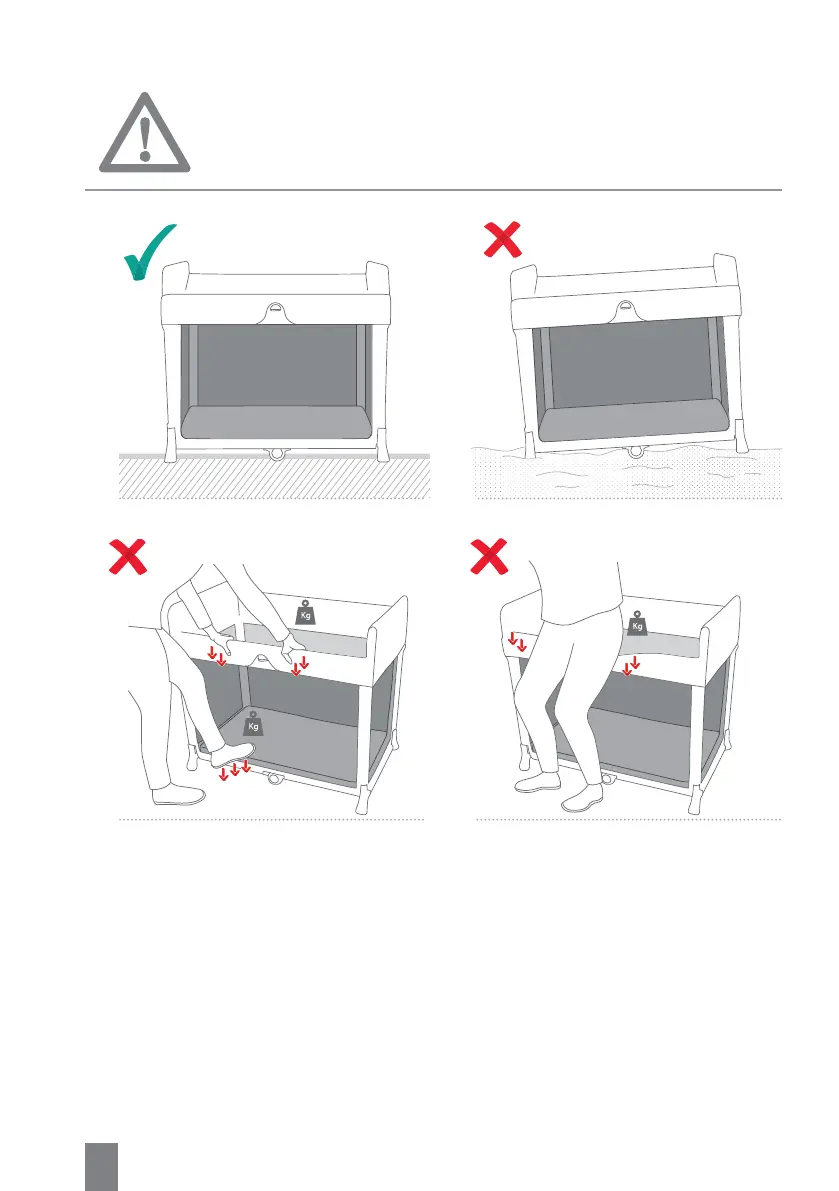 Kg

Kg

Kg