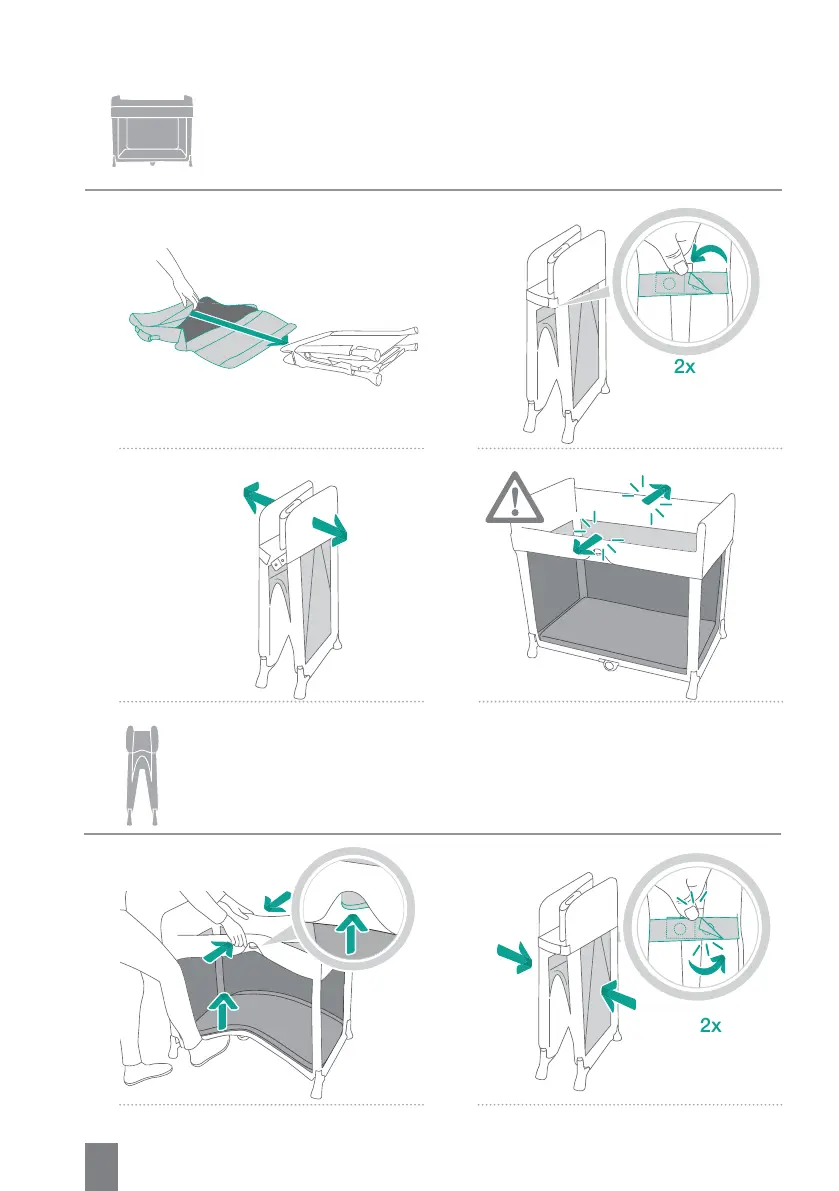 2x

2x