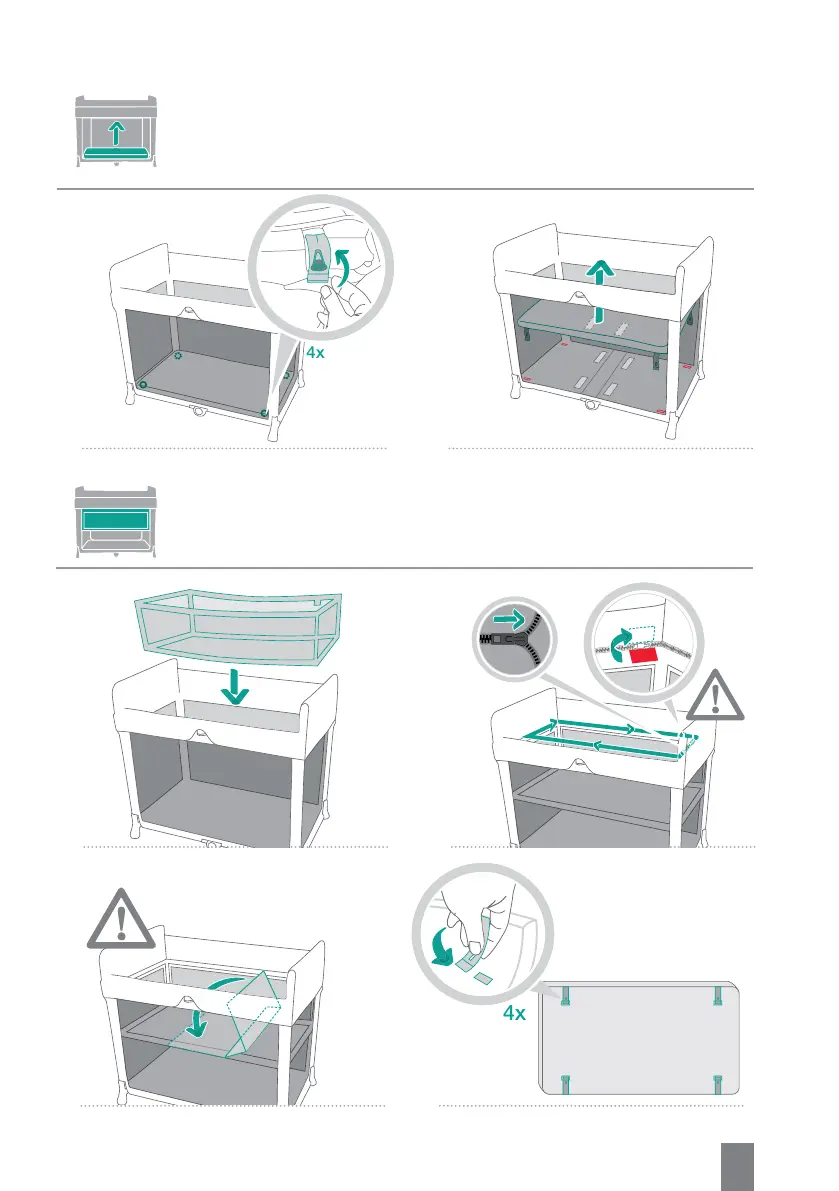 4x

4x