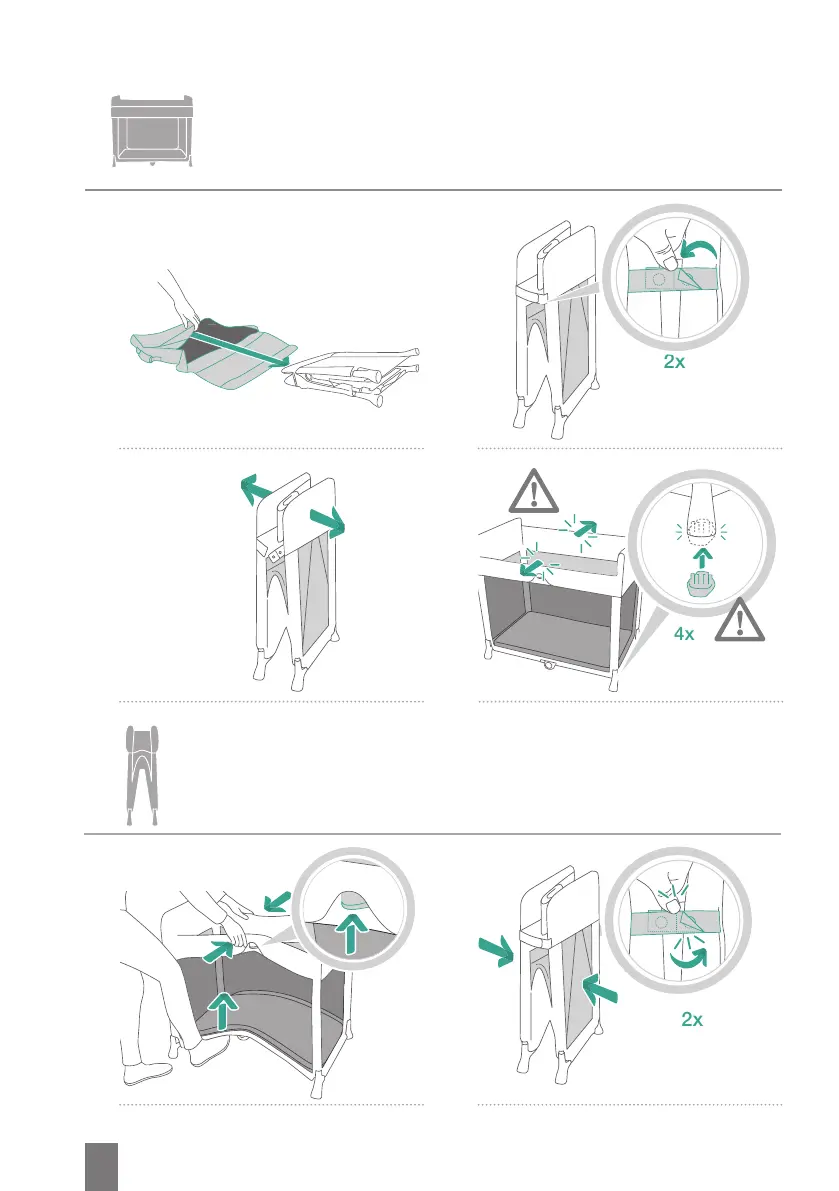 2x

4x

2x