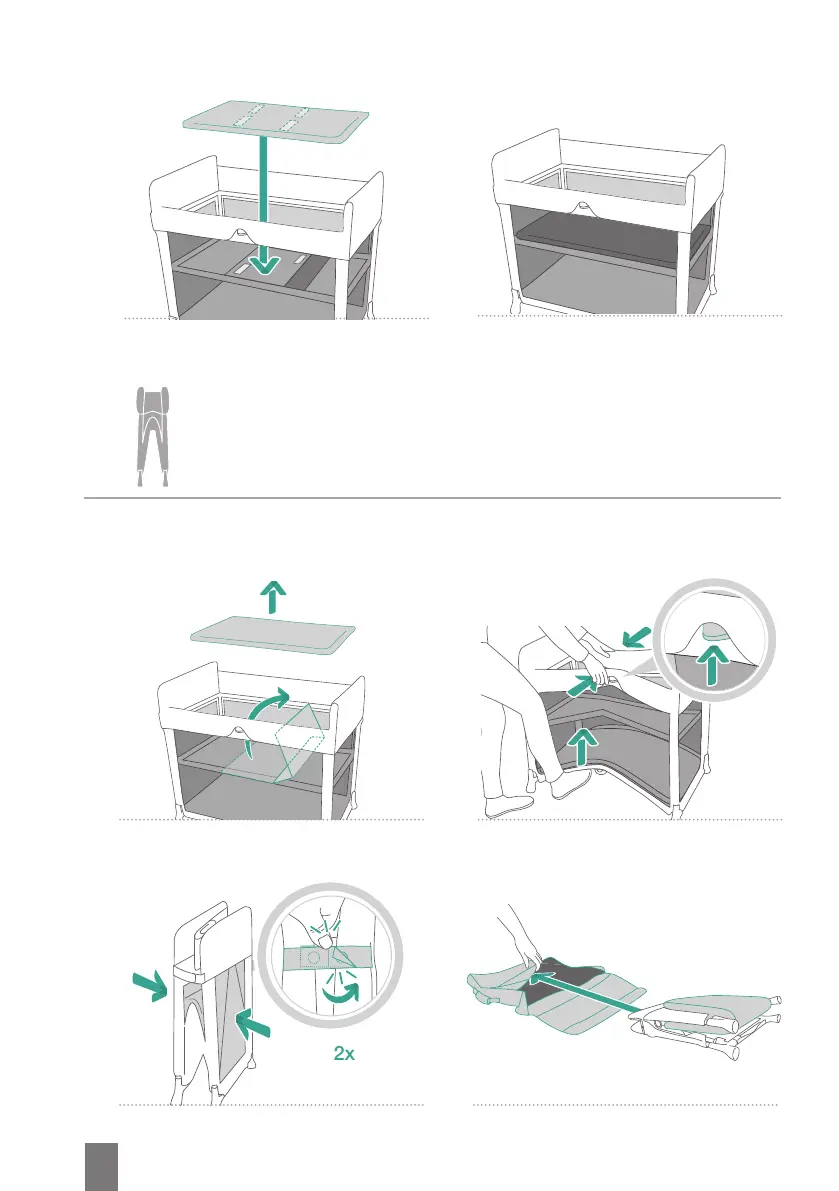 2x