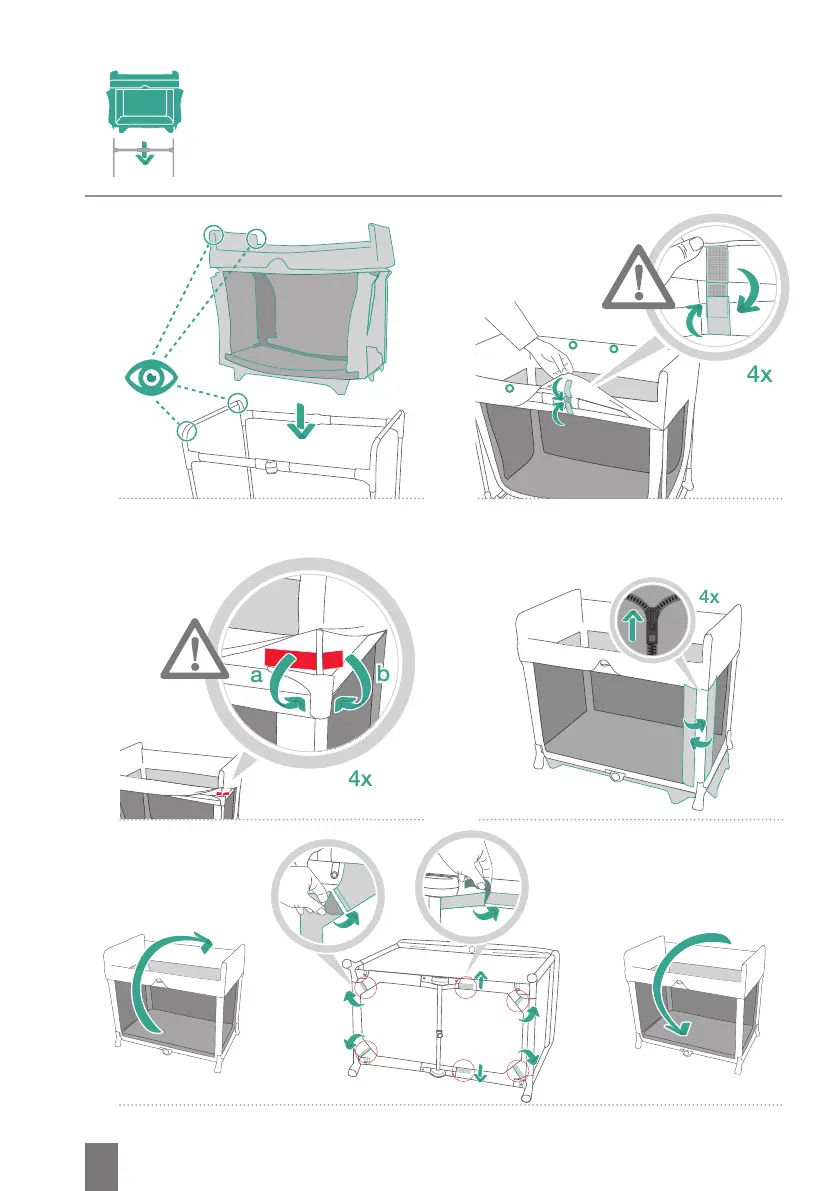 4x

a

b

4x

4x