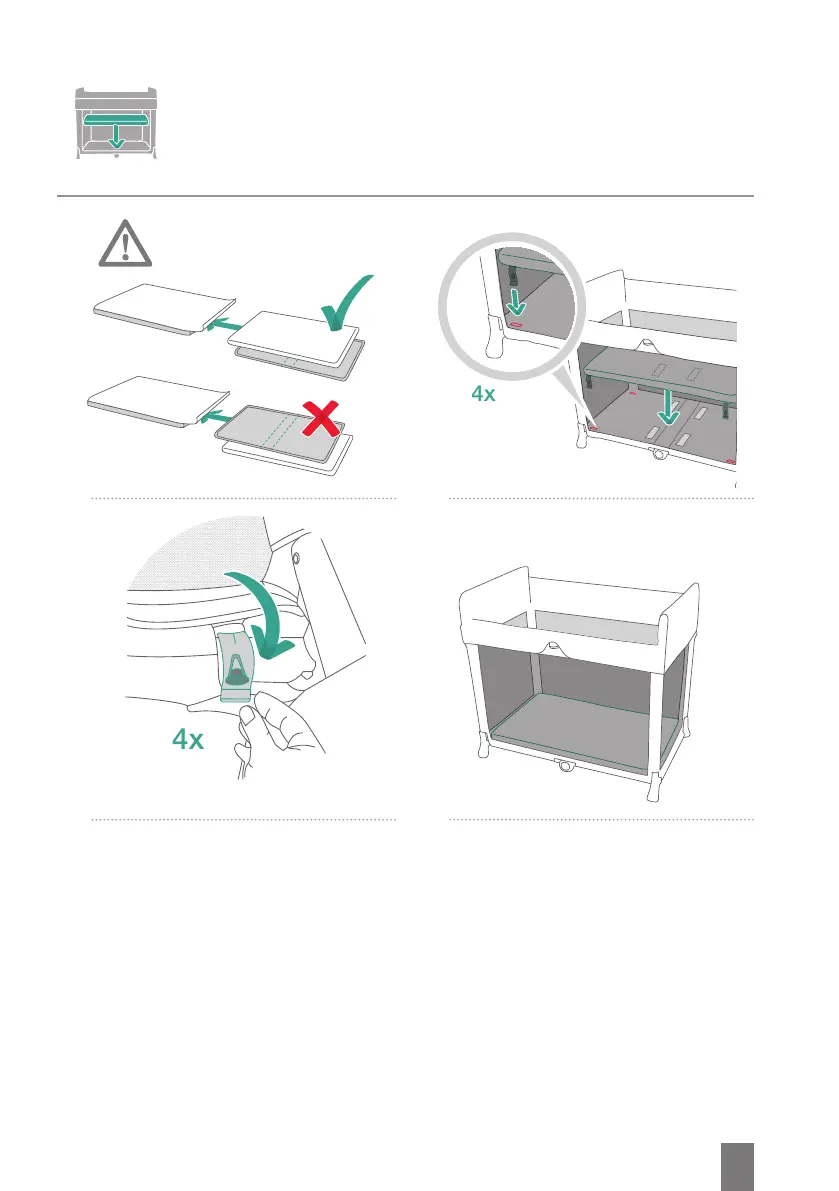 4x

4x