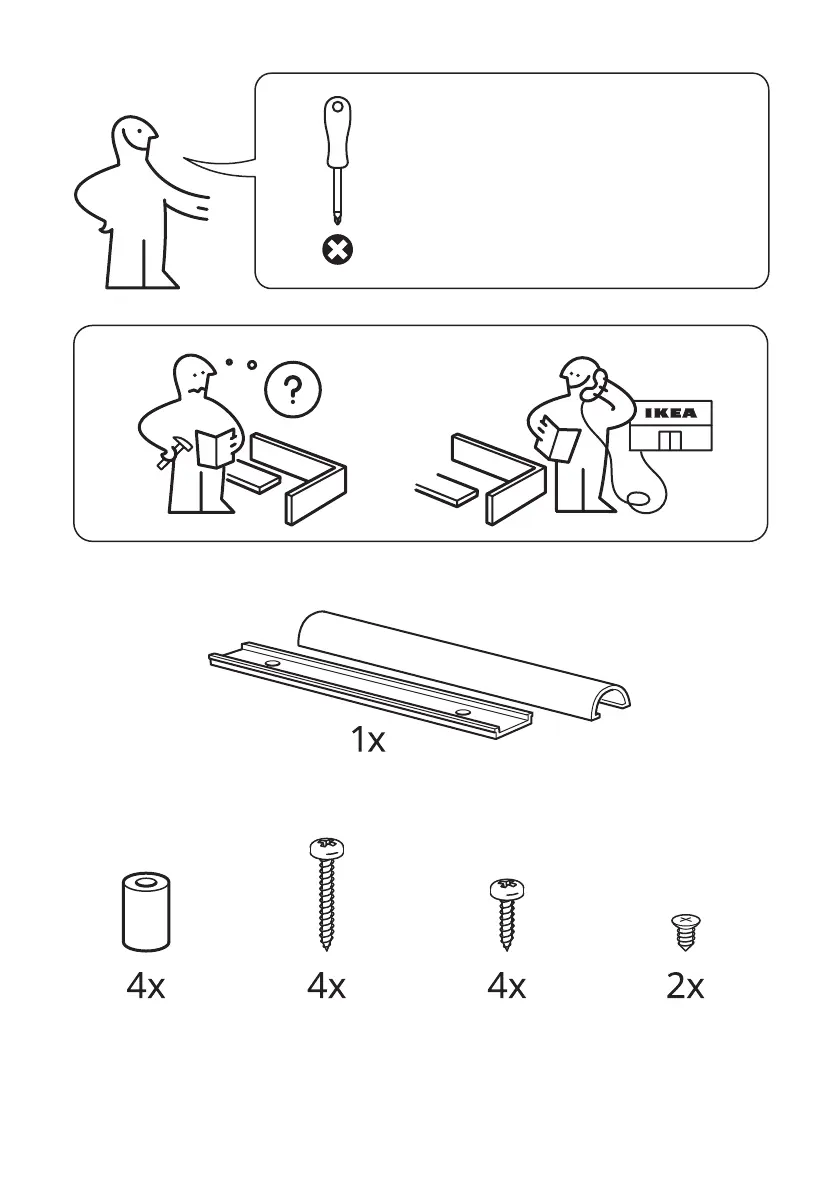 ?

IKEA

1x

4x

4x

4x

2x