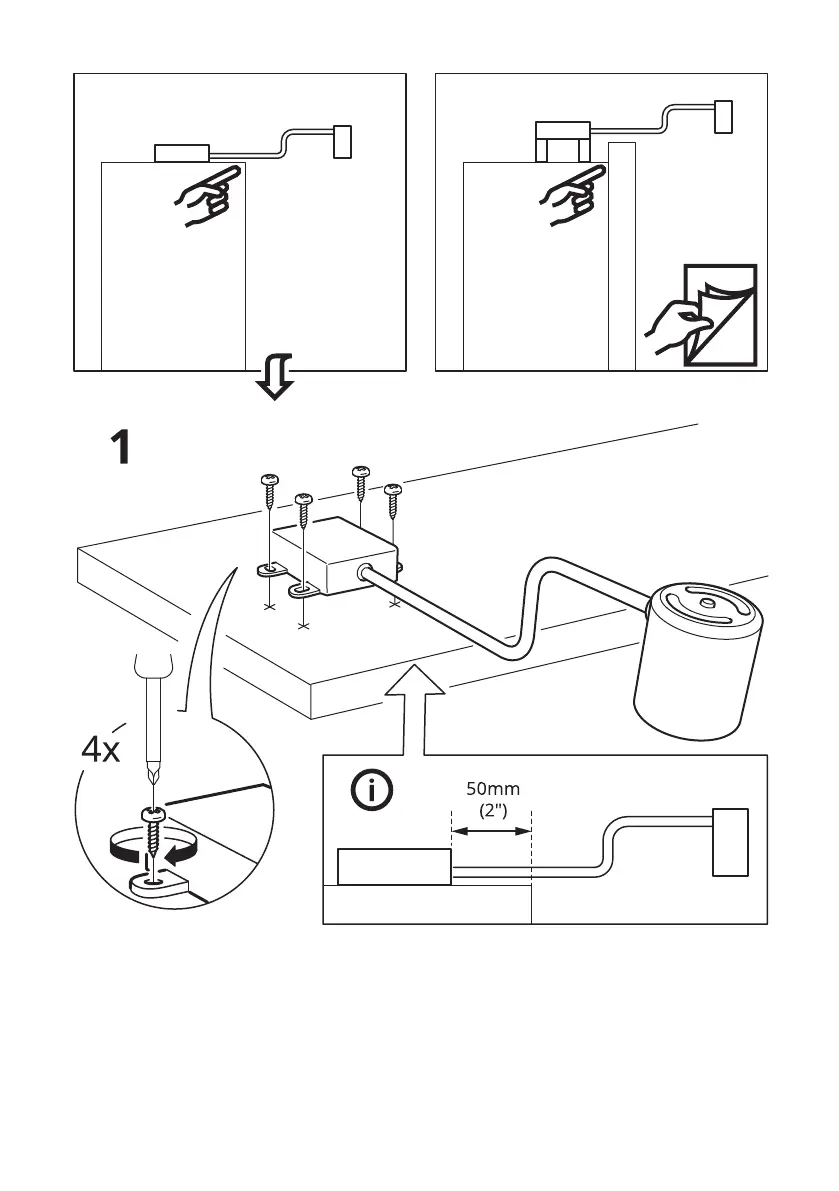 1

4x

50mm
(2")