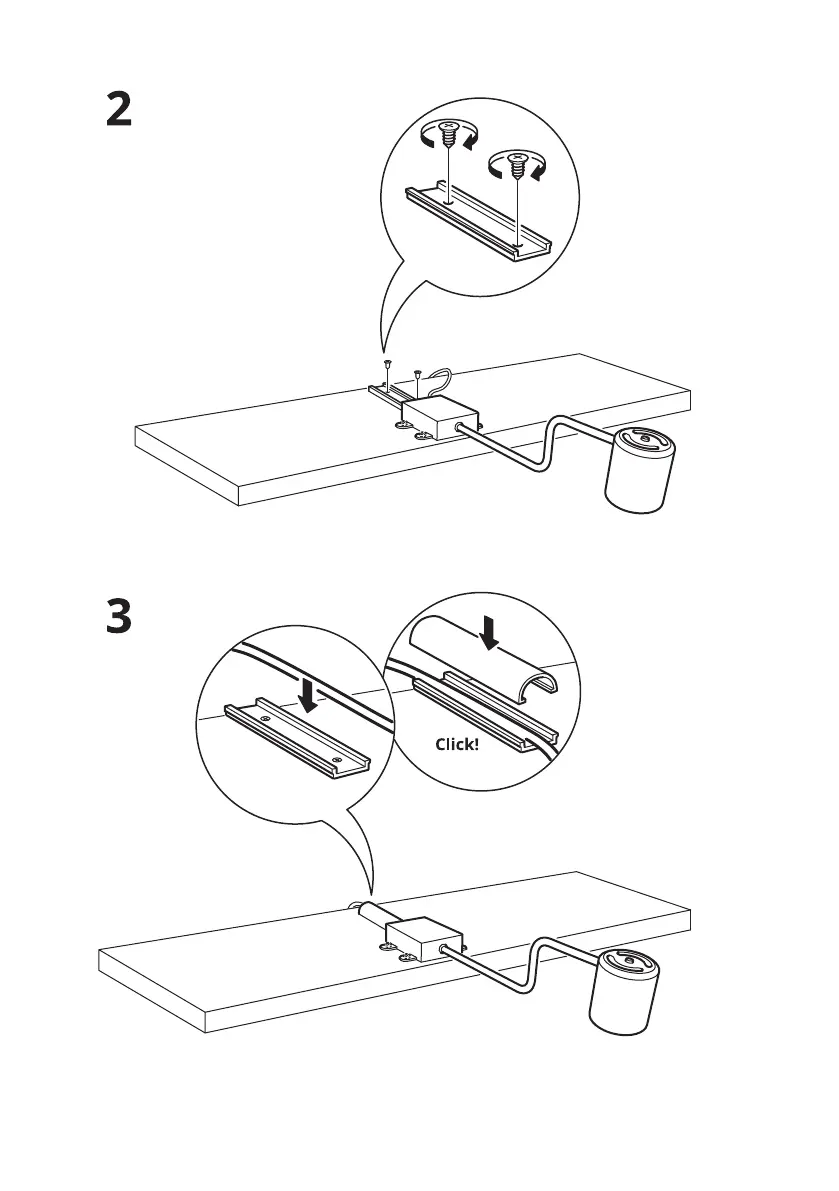 2

3

Click!