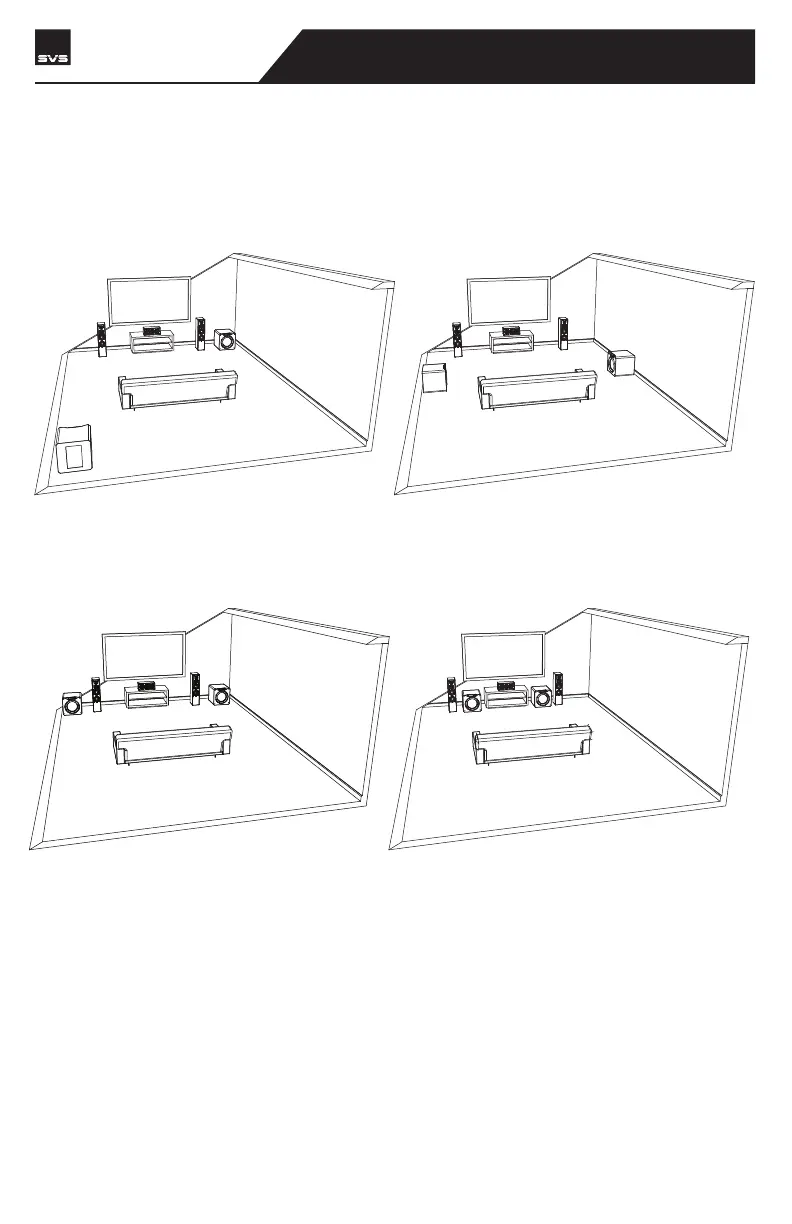 SVS