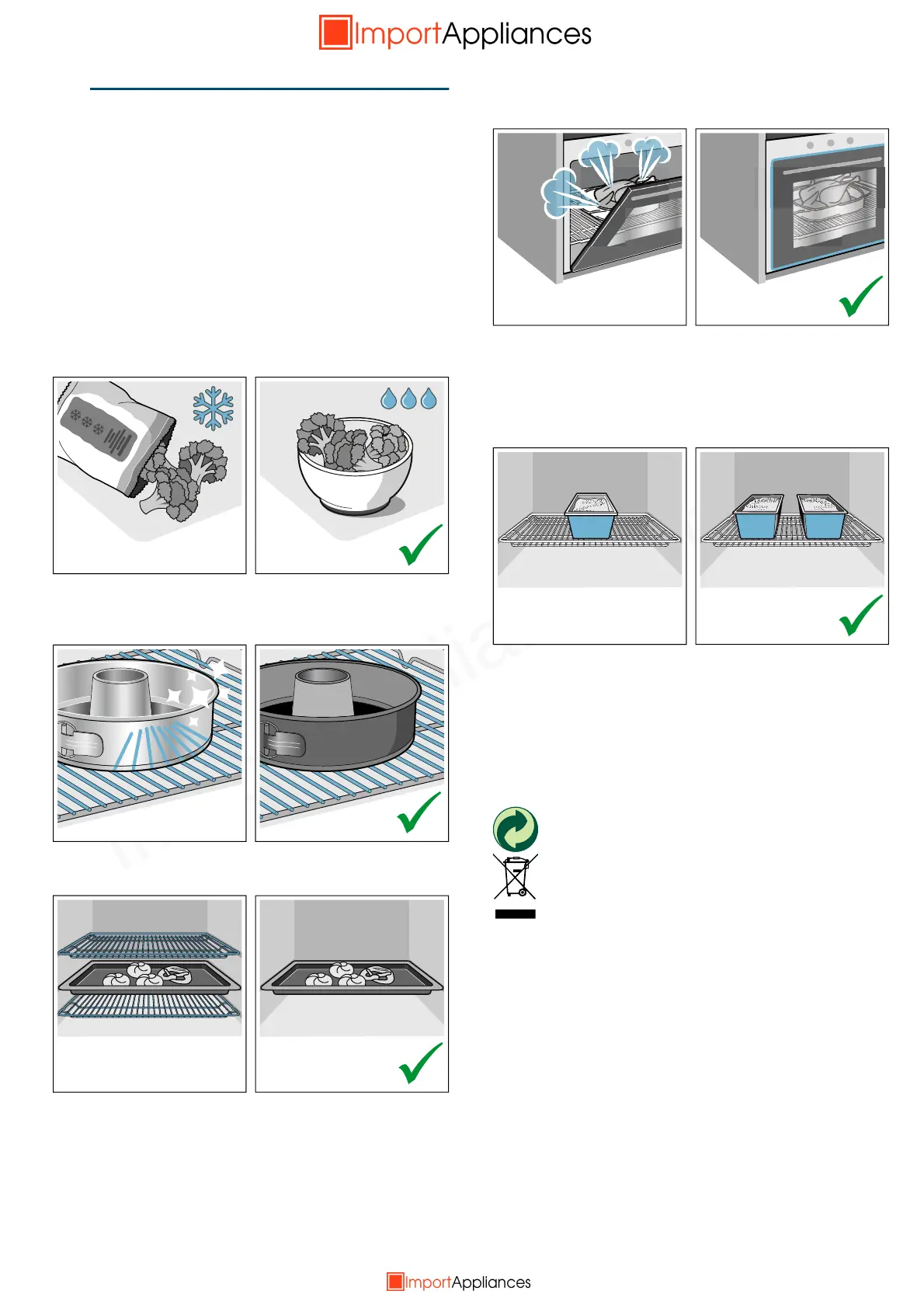 ImportAppliances

ImportAppliances