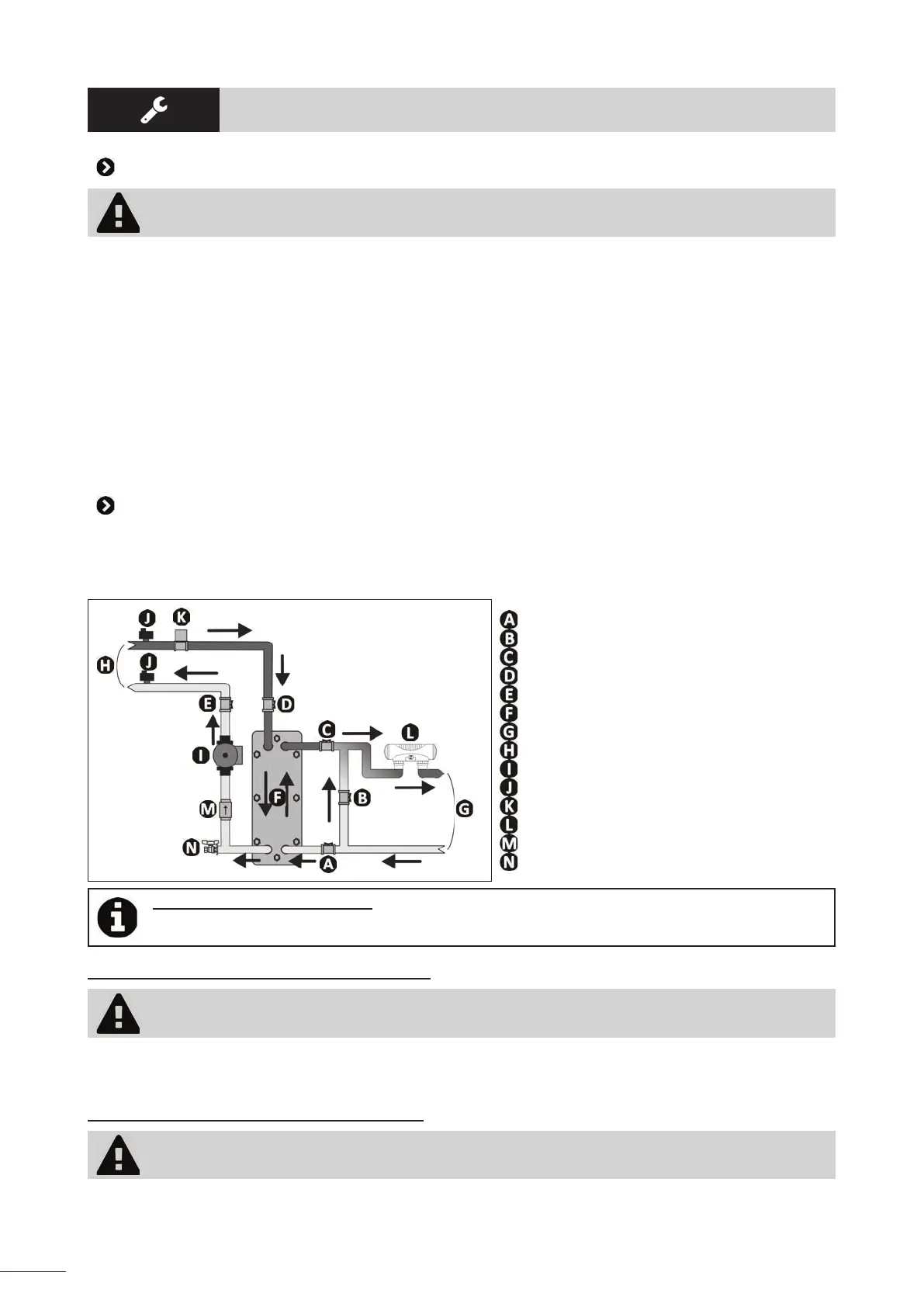 J K
H J
E D
C L
I
F B
M G
N A

A
B
C
D
E
F
G
H
I
J
K
L
M
N