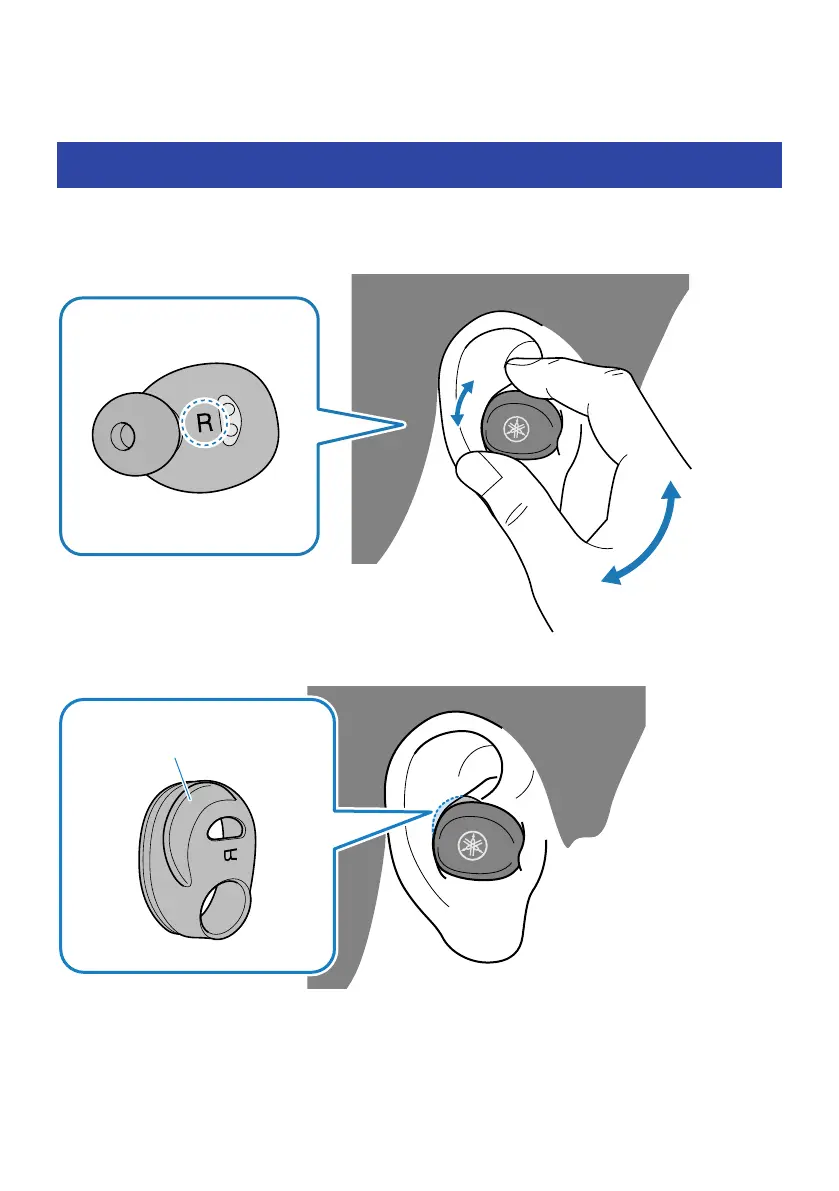 R

R