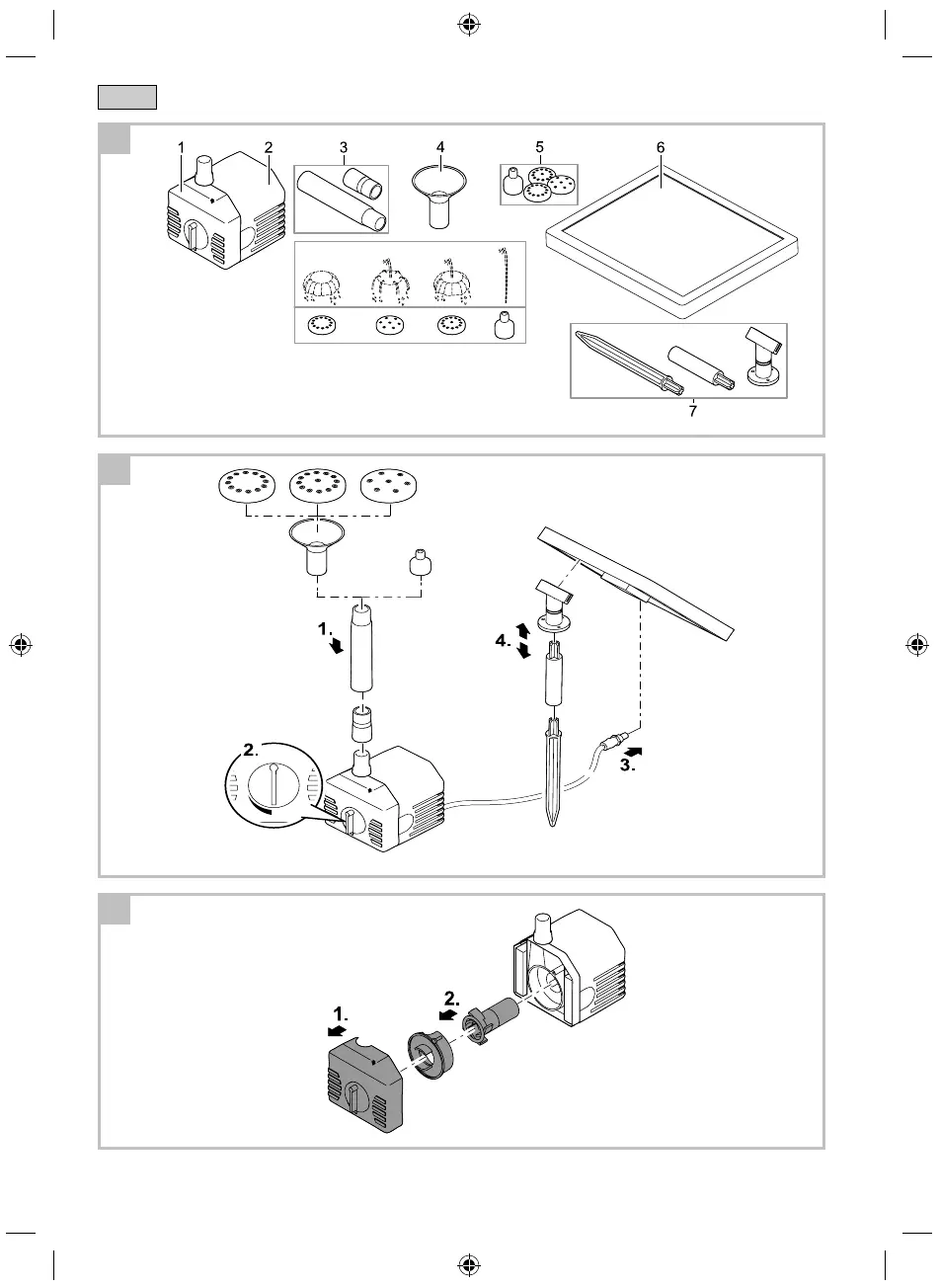 1
2
3
4
5
6
7

1.
2.
3.
4.

1.
2.