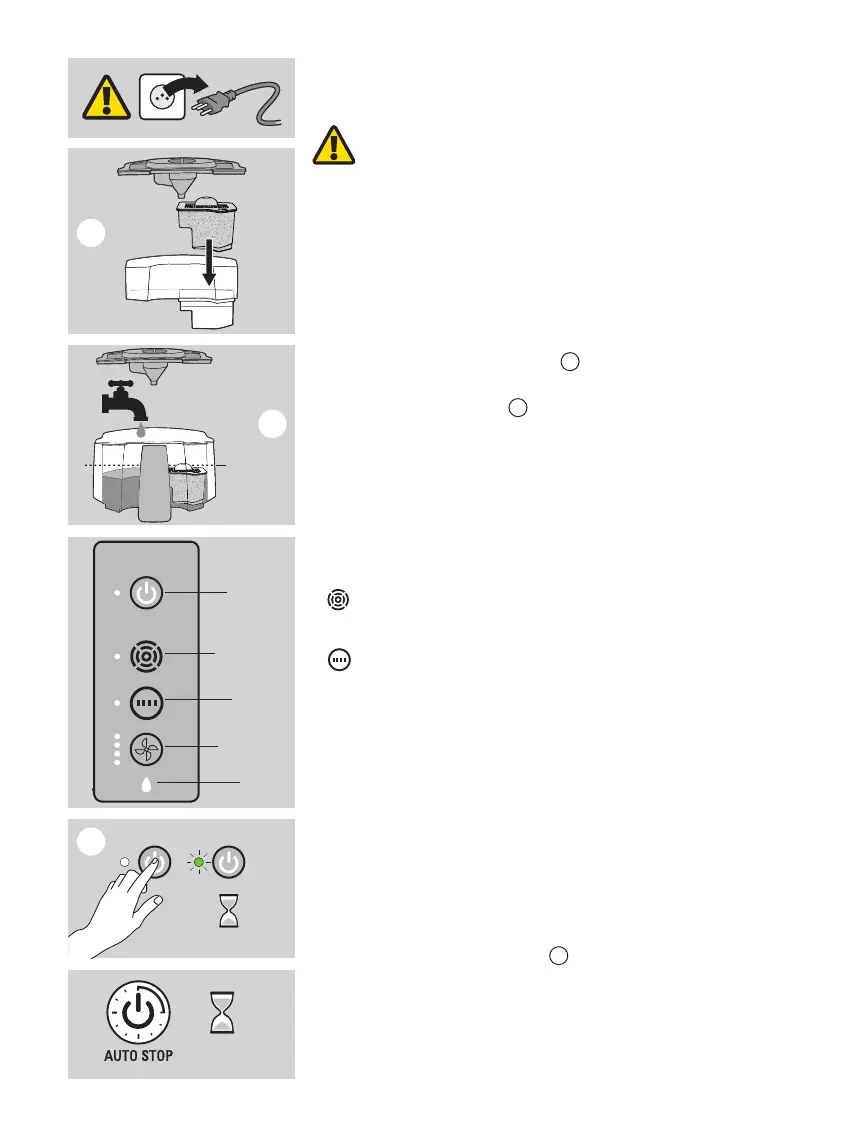 AUTO STOP