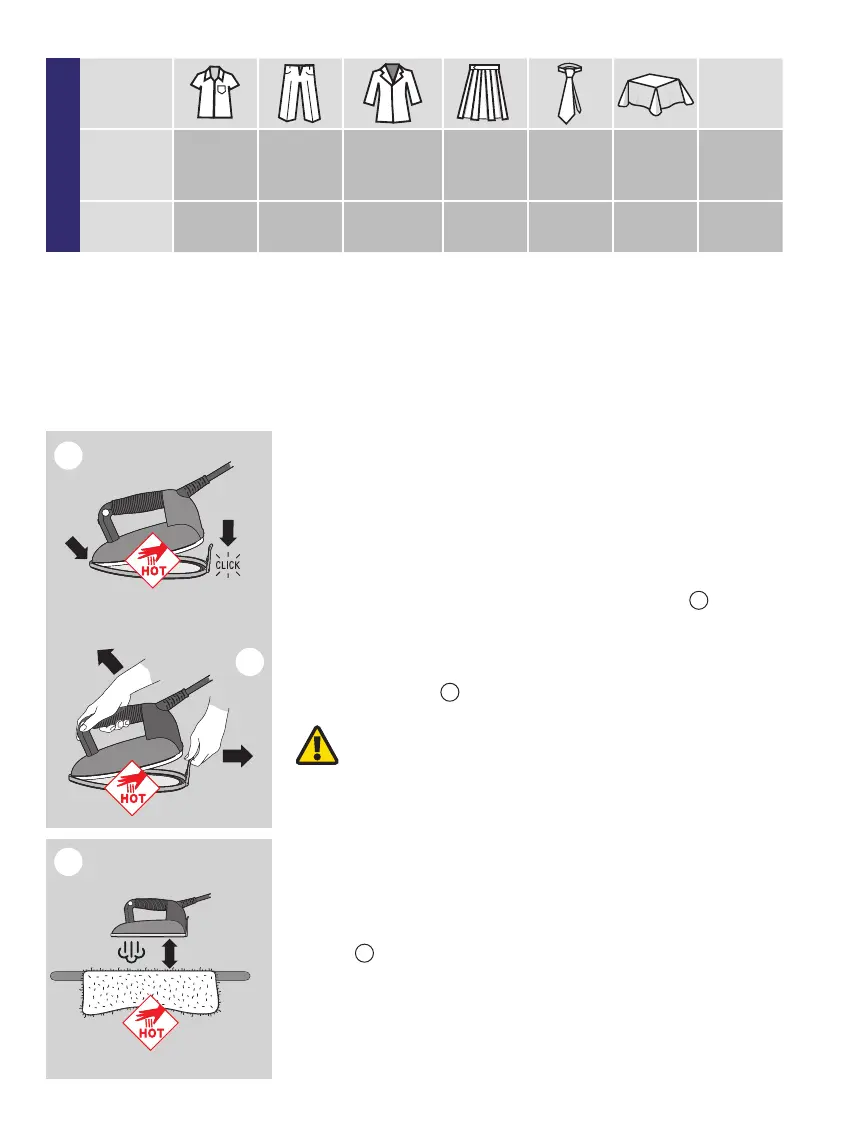 CLICK

HOT

HOT

HOT