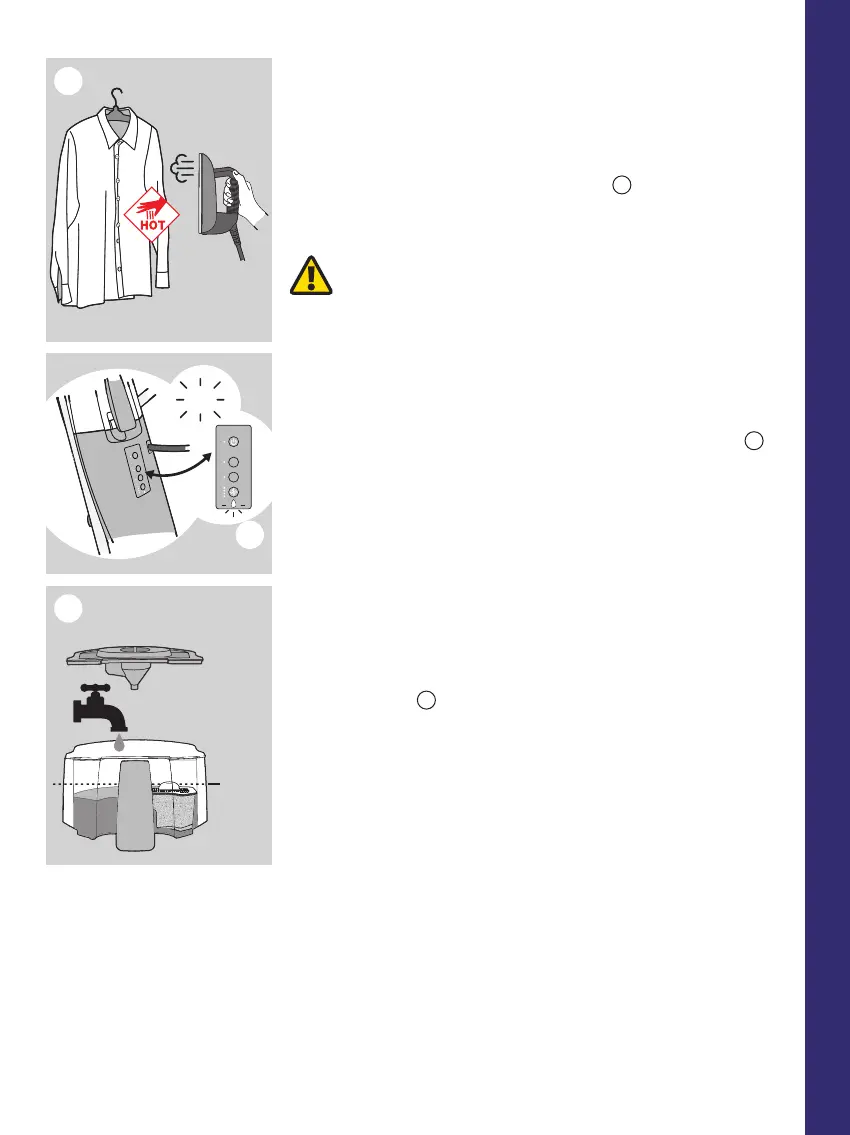 HOT