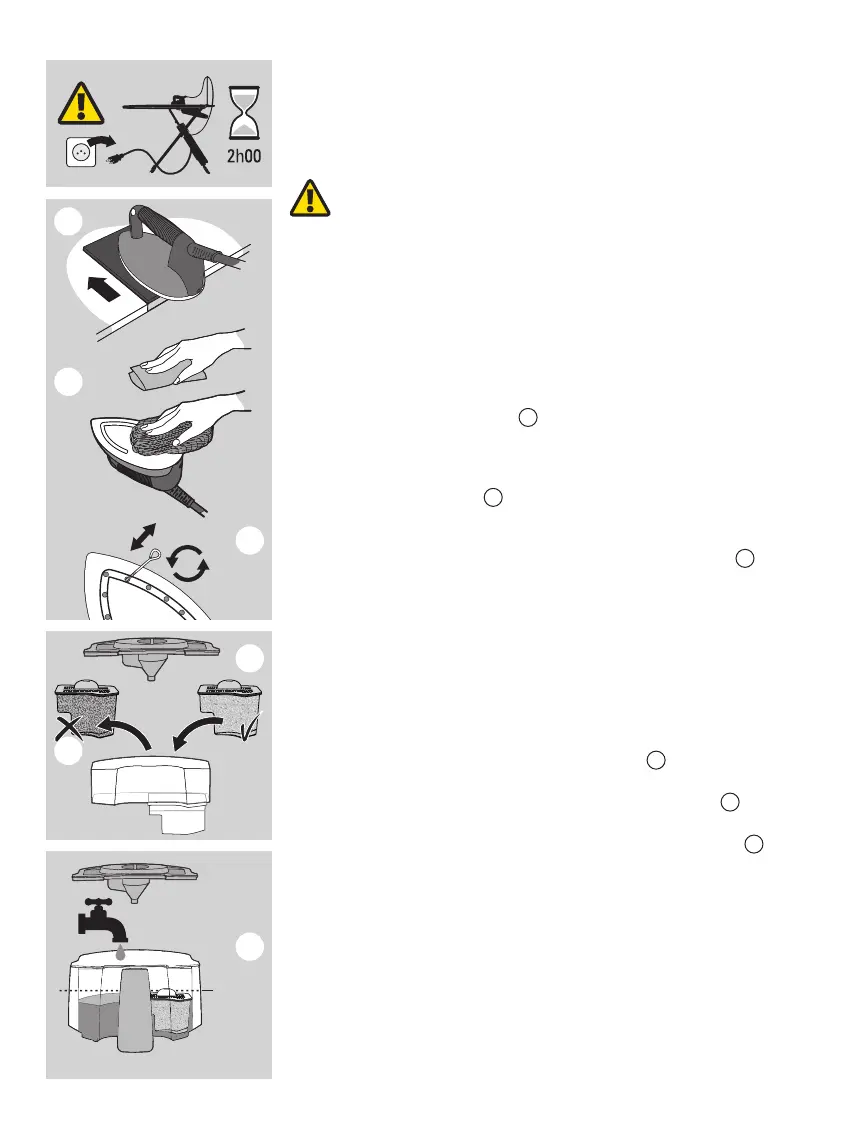 2h00