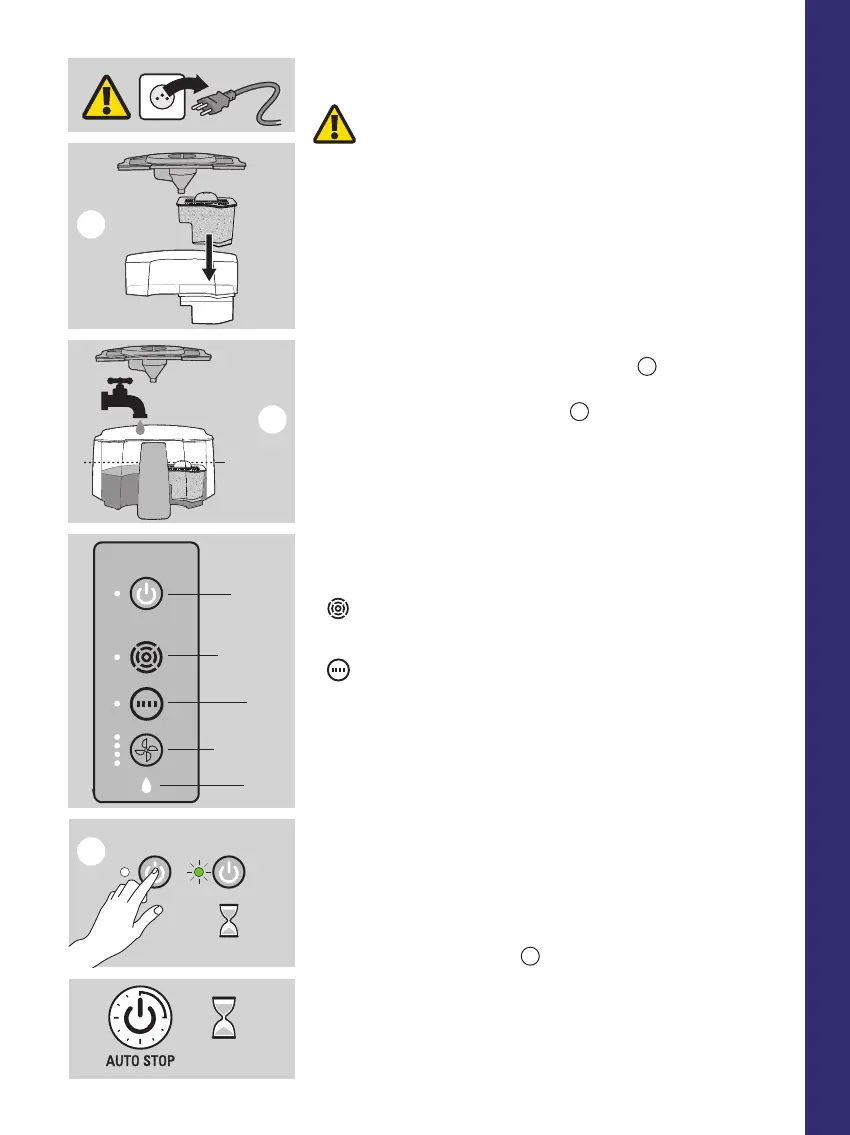 AUTO STOP