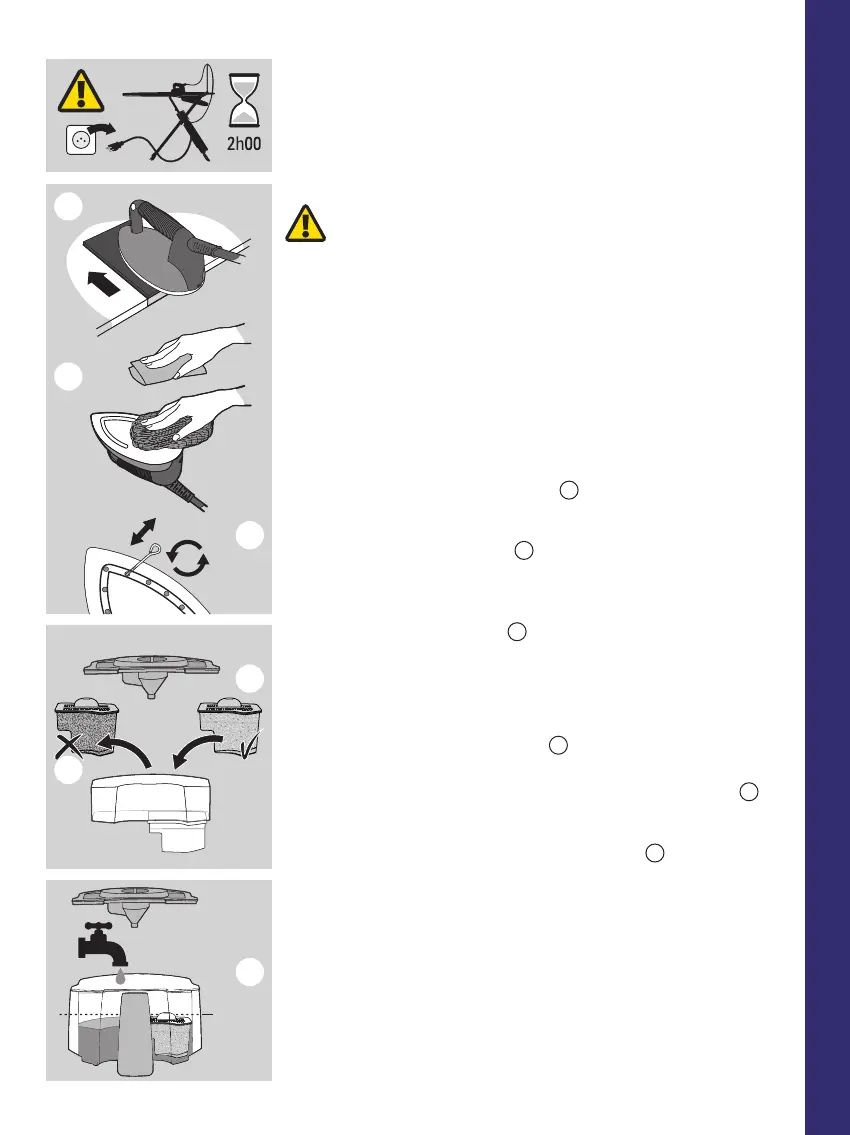 2h00