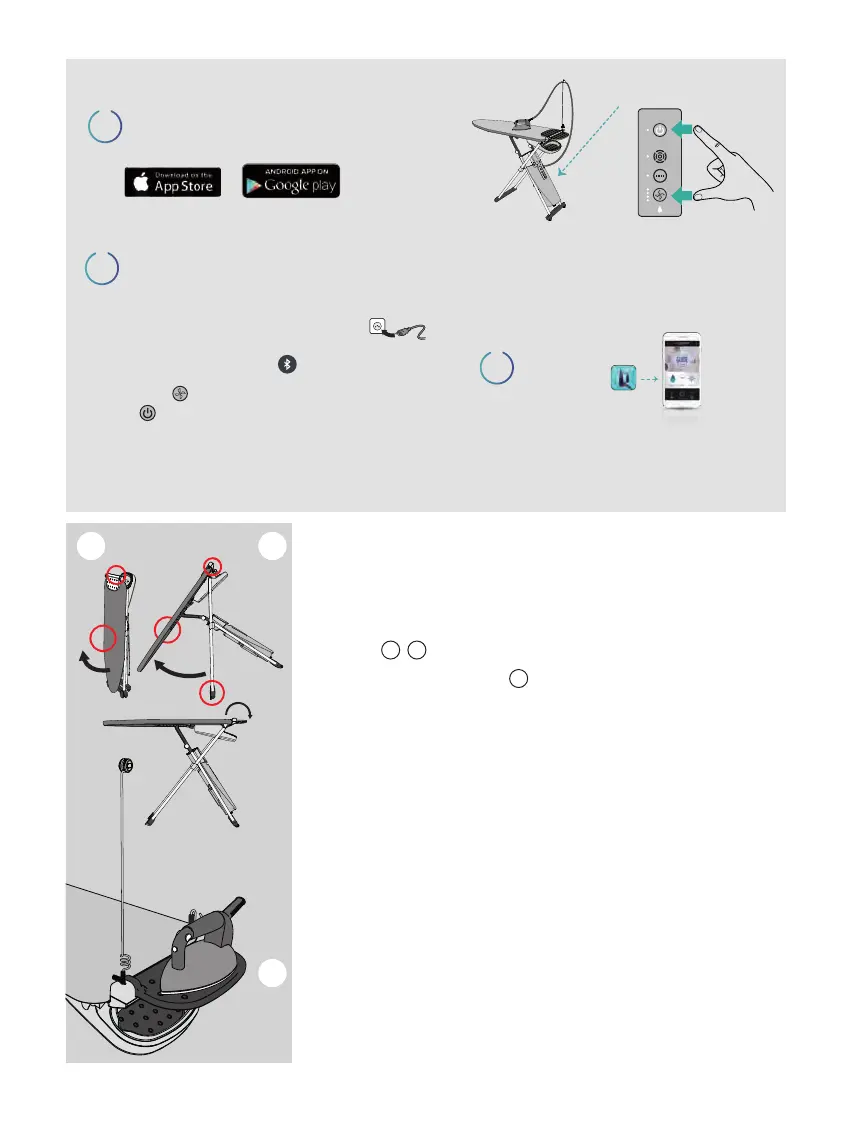 Download on the App Store

ANDROID APP ON Google play