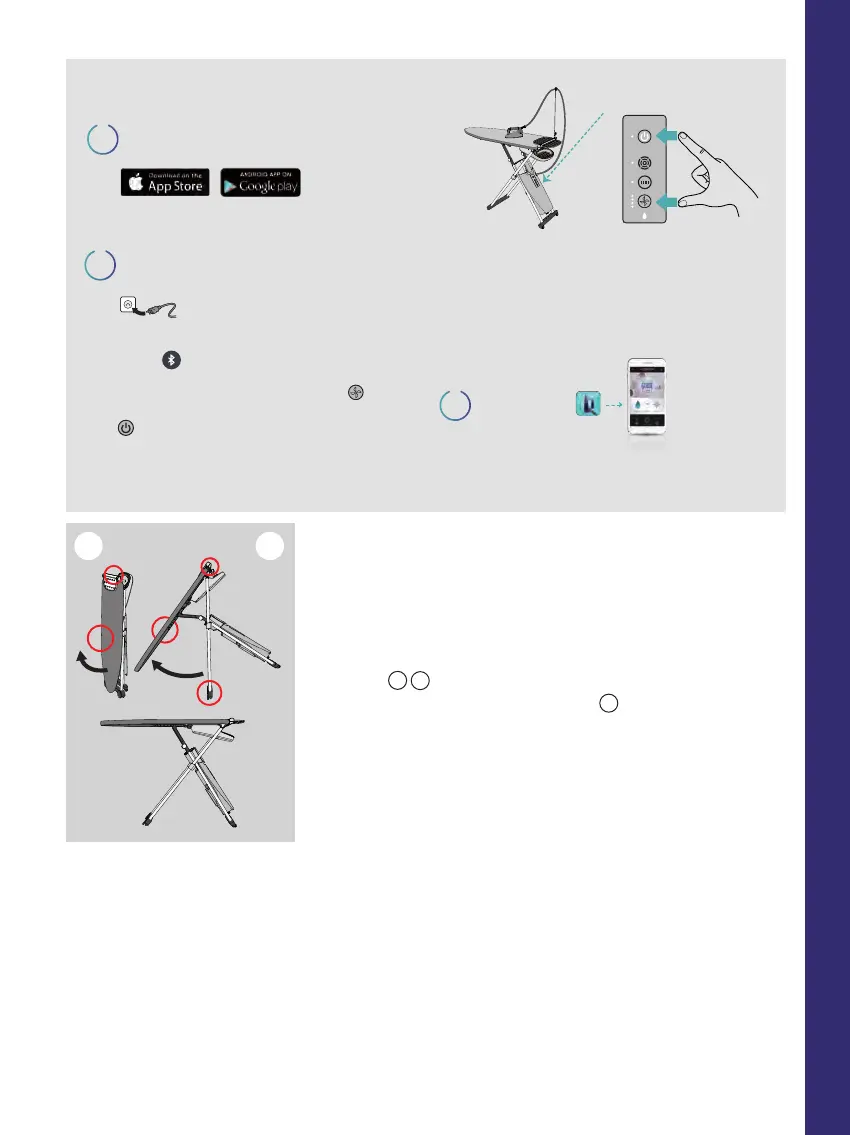 Download on the App Store

ANDROID APP ON Google play