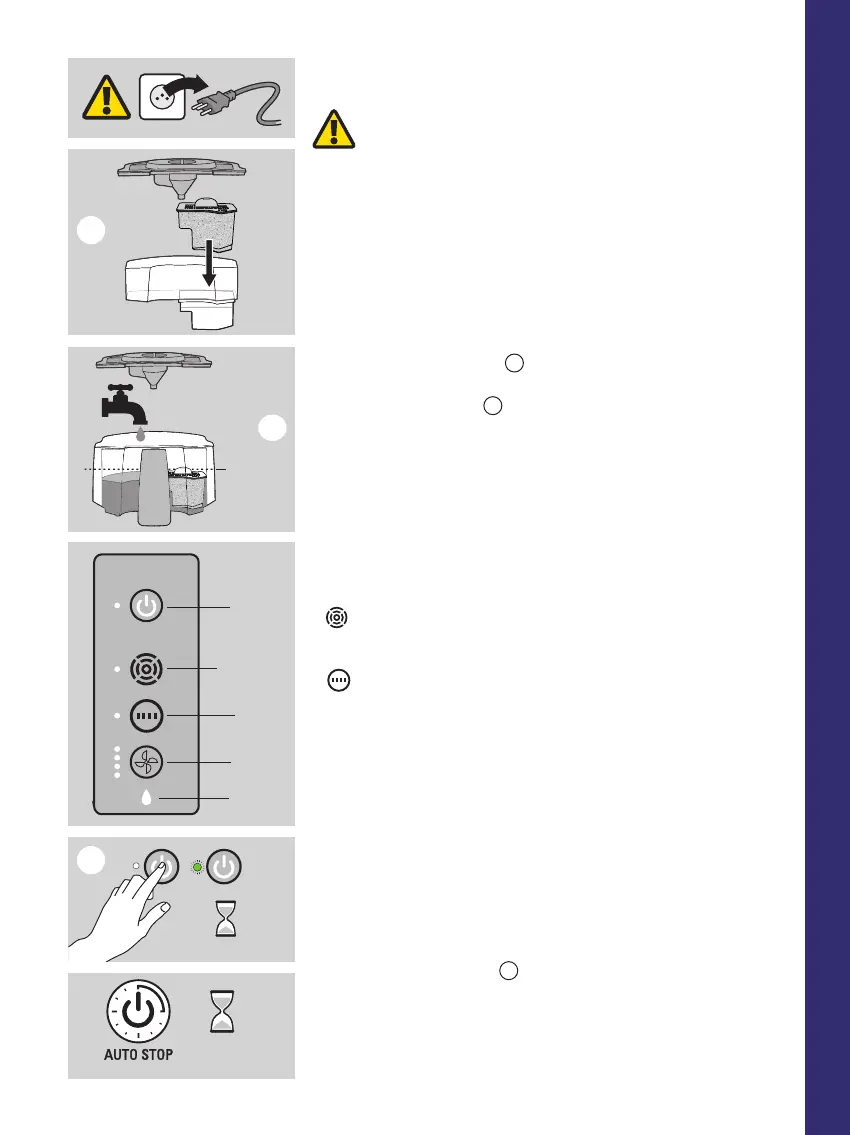 AUTO STOP