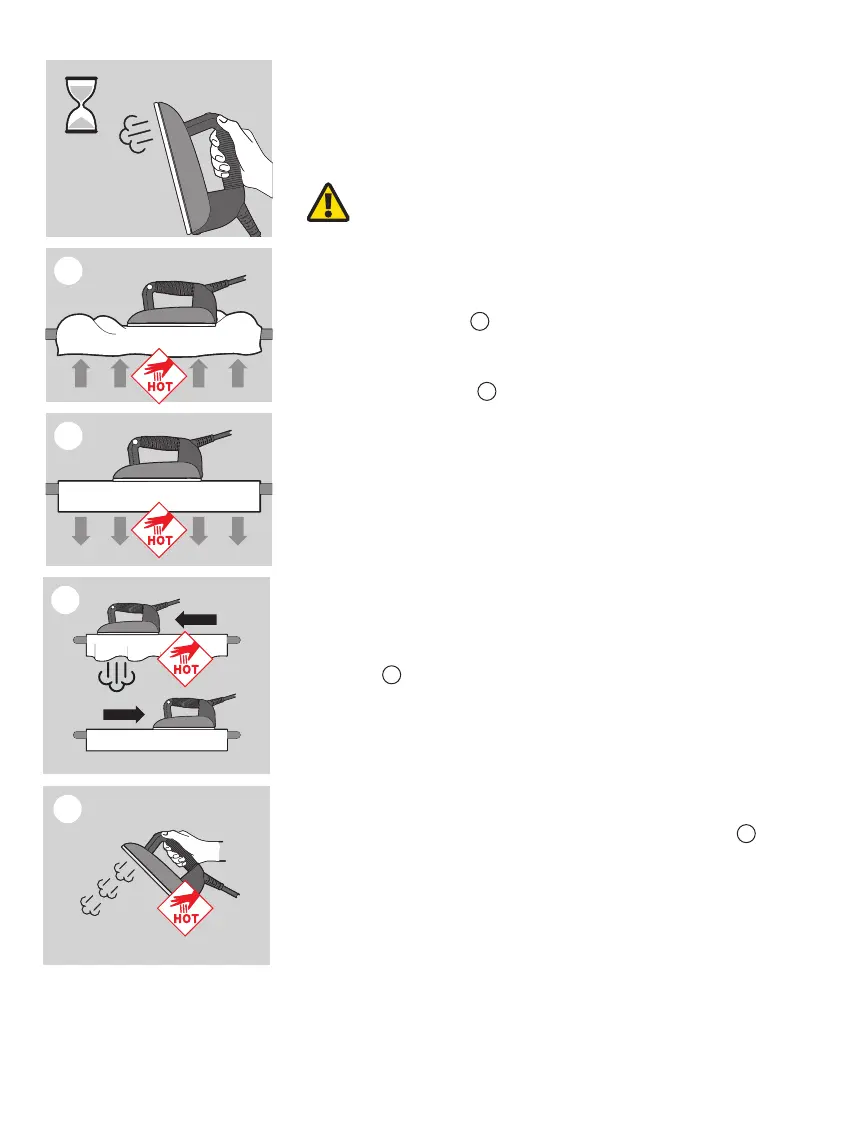 HOT

HOT

HOT

HOT