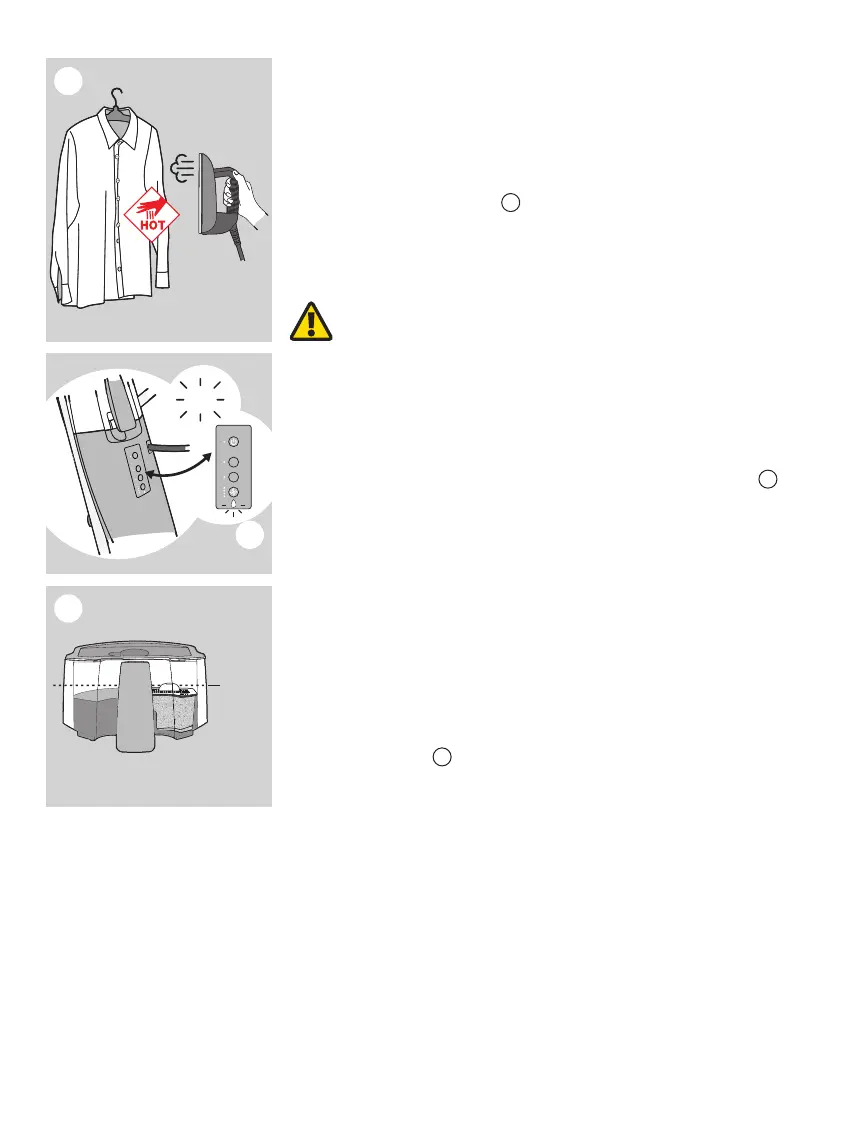 HOT