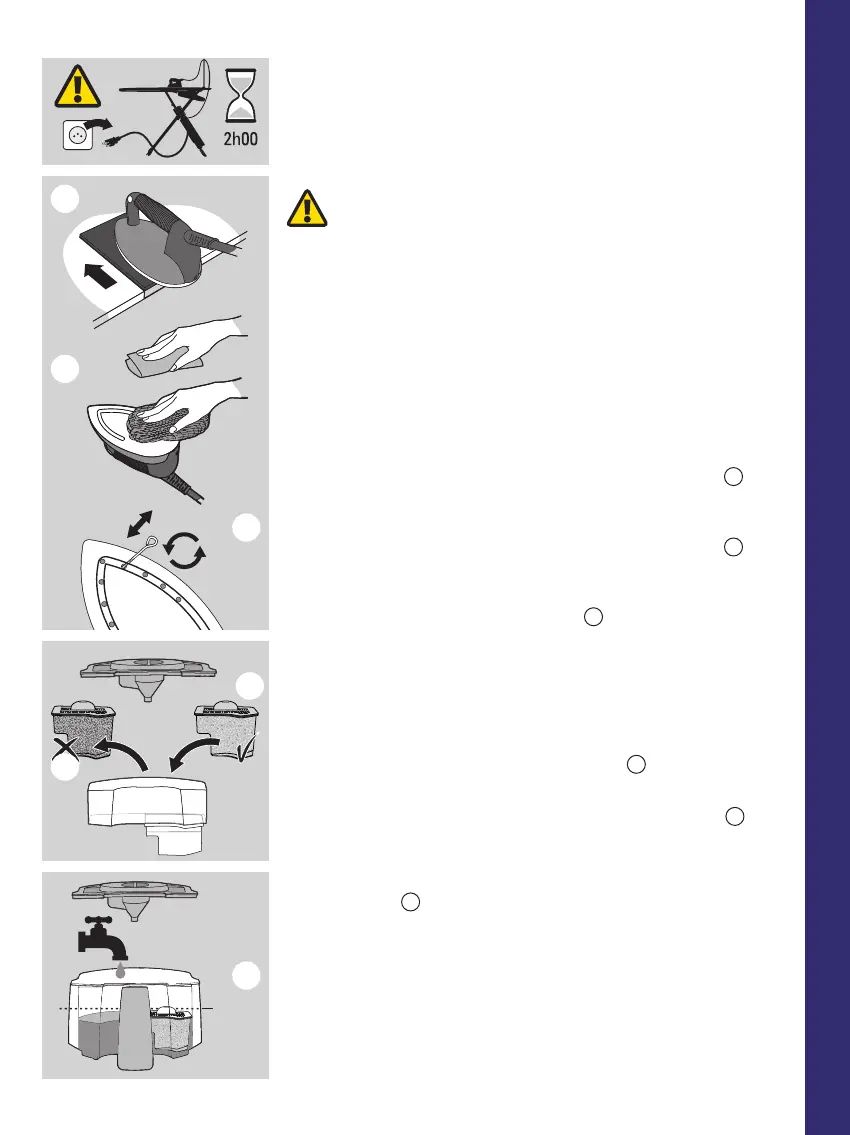 2h00