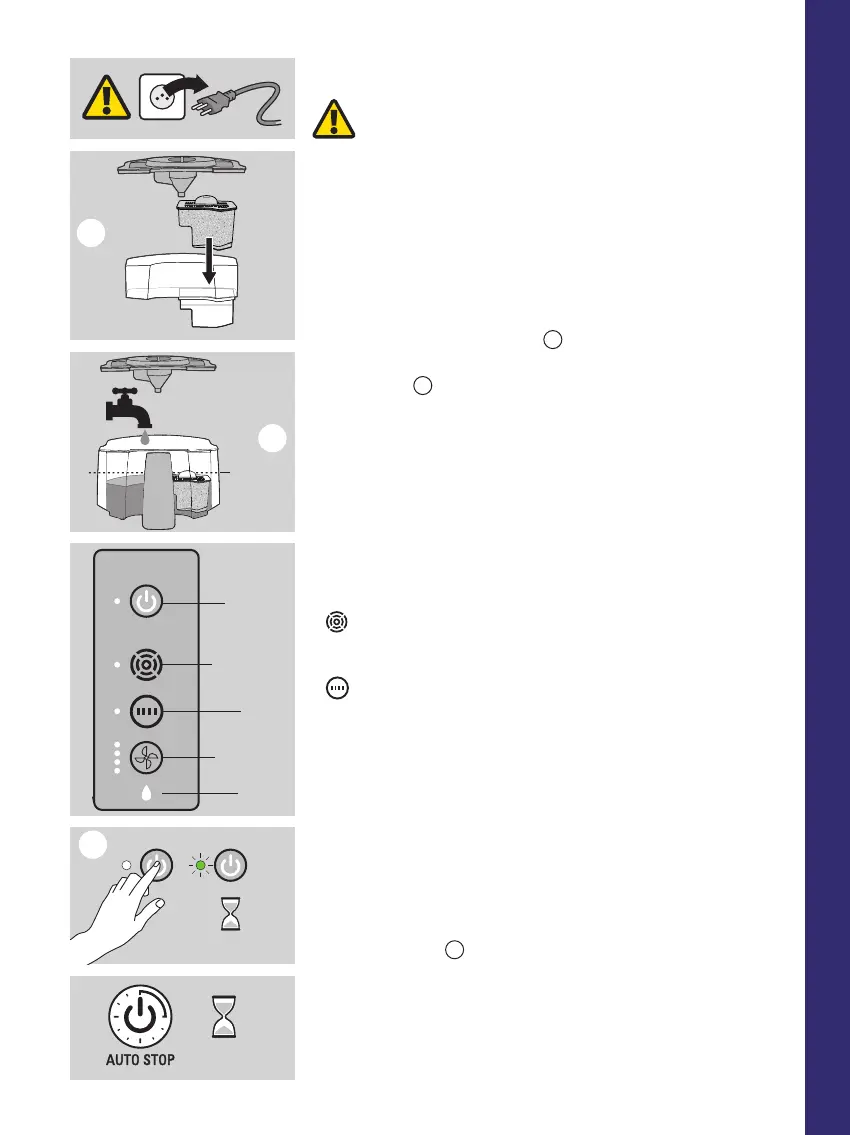 AUTO STOP