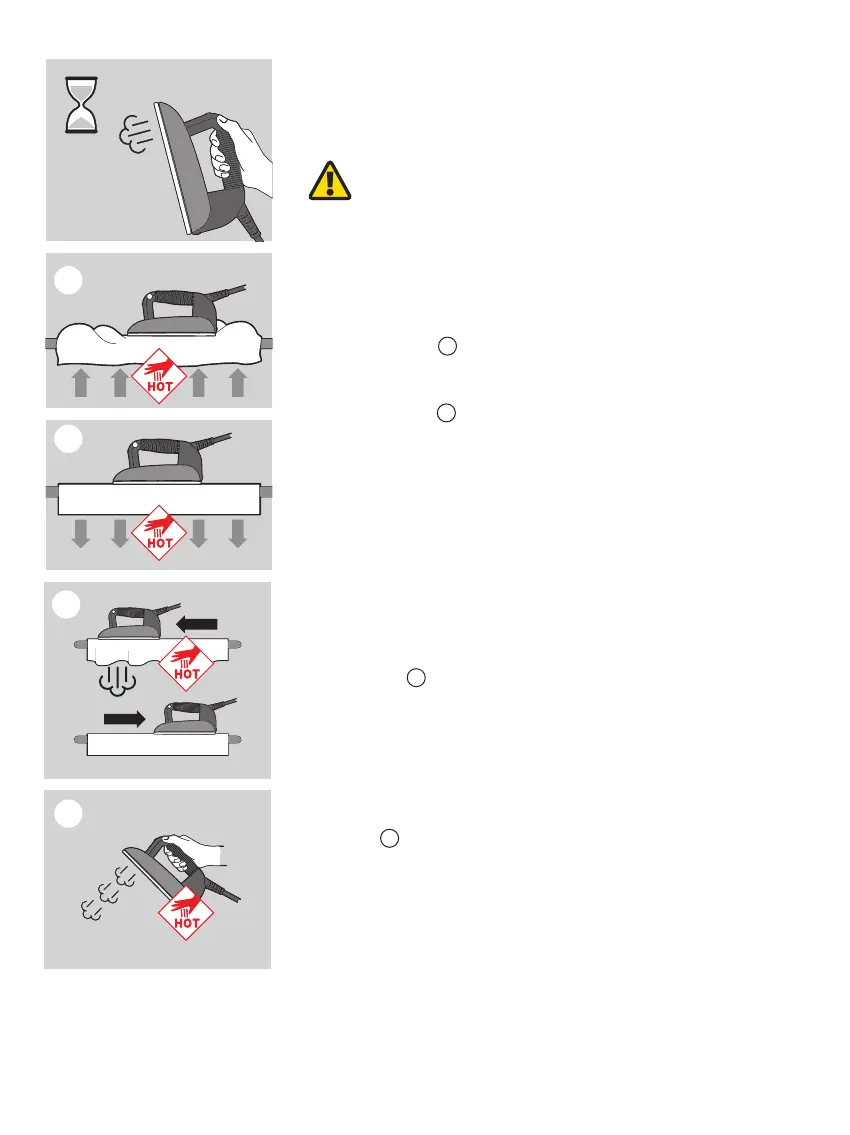 HOT

HOT

HOT

HOT