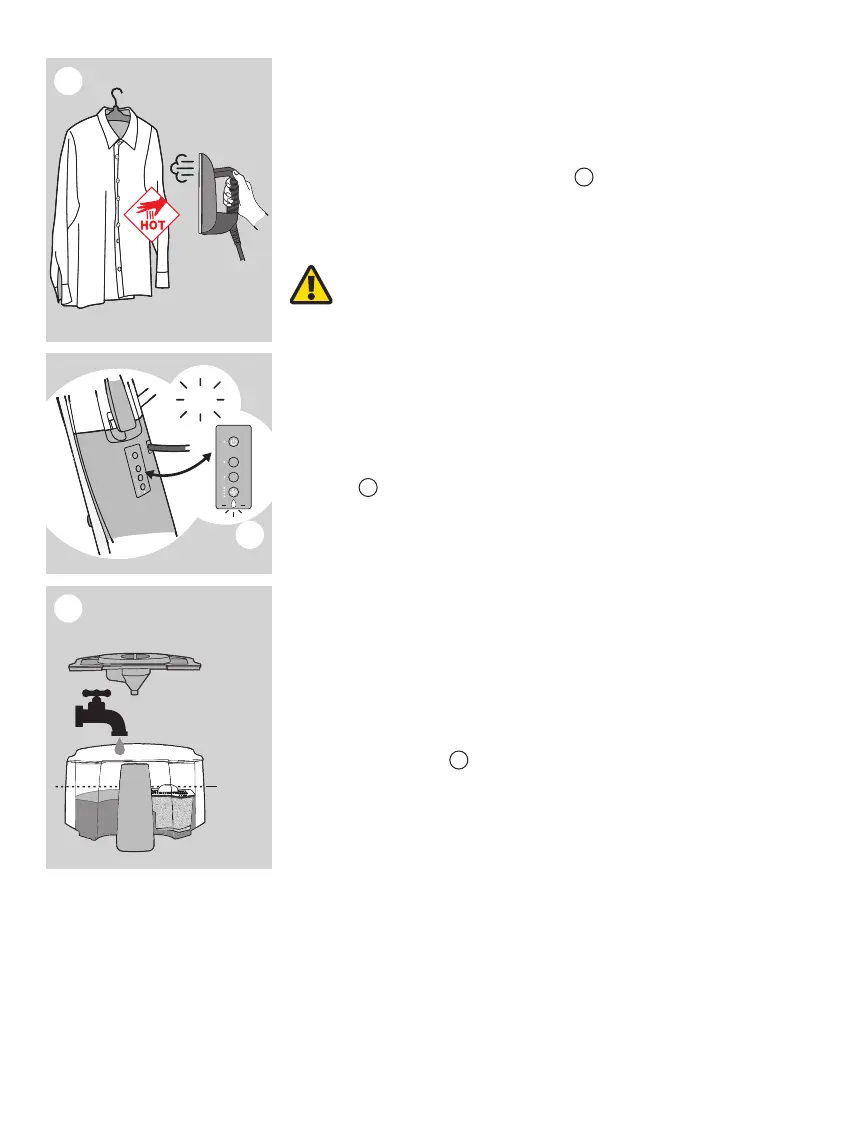 HOT