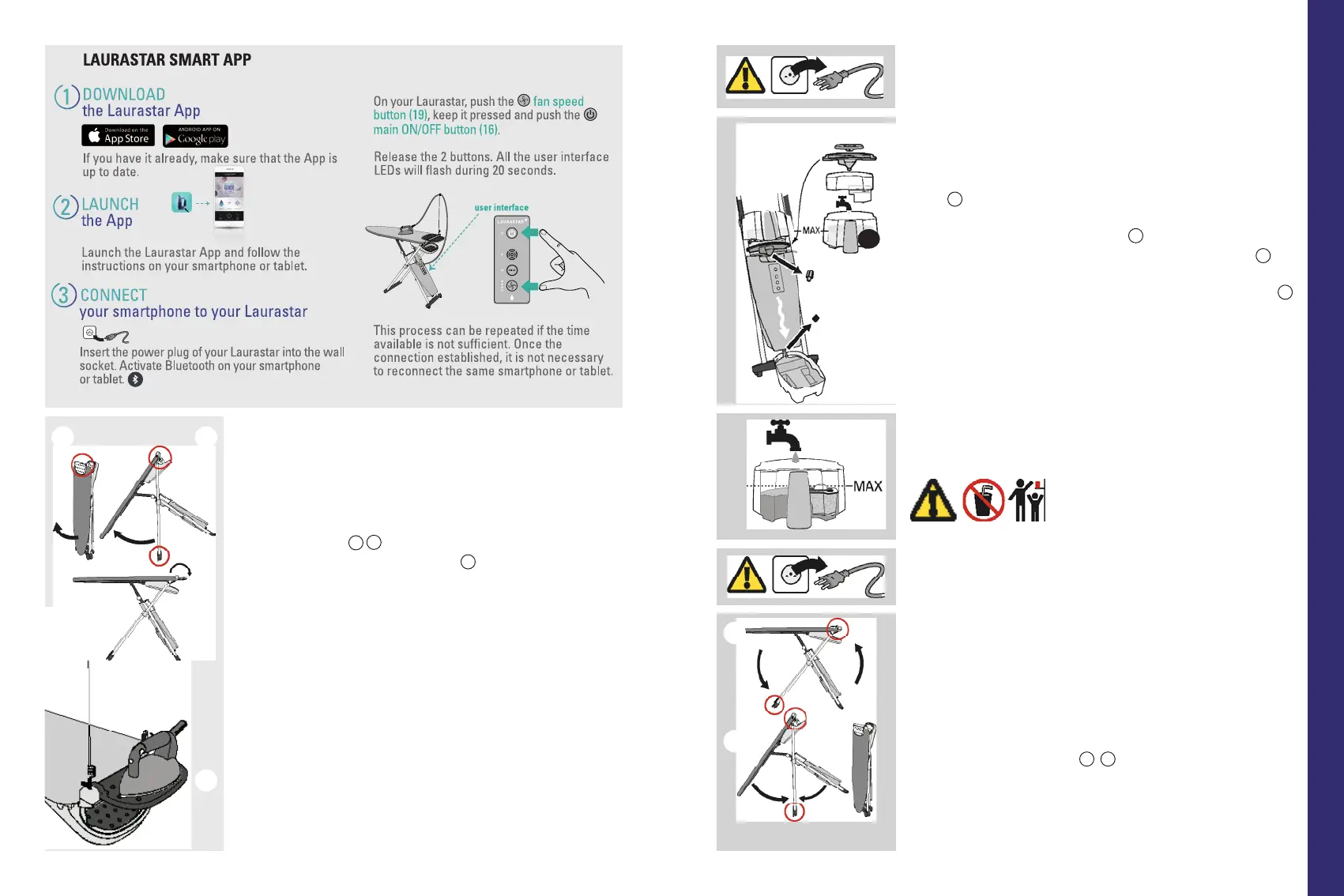 LAURASTAR SMART APP

1 DOWNLOAD
the Laurastar App

Download on the App Store
ANDROID APP ON Google play

If you have it already, make sure that the App is up to date.

2 LAUNCH
the App

Launch the Laurastar App and follow the instructions on your smartphone or tablet.

3 CONNECT
your smartphone to your Laurastar

Insert the power plug of your Laurastar into the wall socket. Activate Bluetooth on your smartphone or tablet.

On your Laurastar, push the fan speed button (19), keep it pressed and push the main ON/OFF button (16).

Release the 2 buttons. All the user interface LEDs will flash during 20 seconds.

user interface

LAURASTAR

This process can be repeated if the time available is not sufficient. Once the connection established, it is not necessary to reconnect the same smartphone or tablet.

MAX

MAX