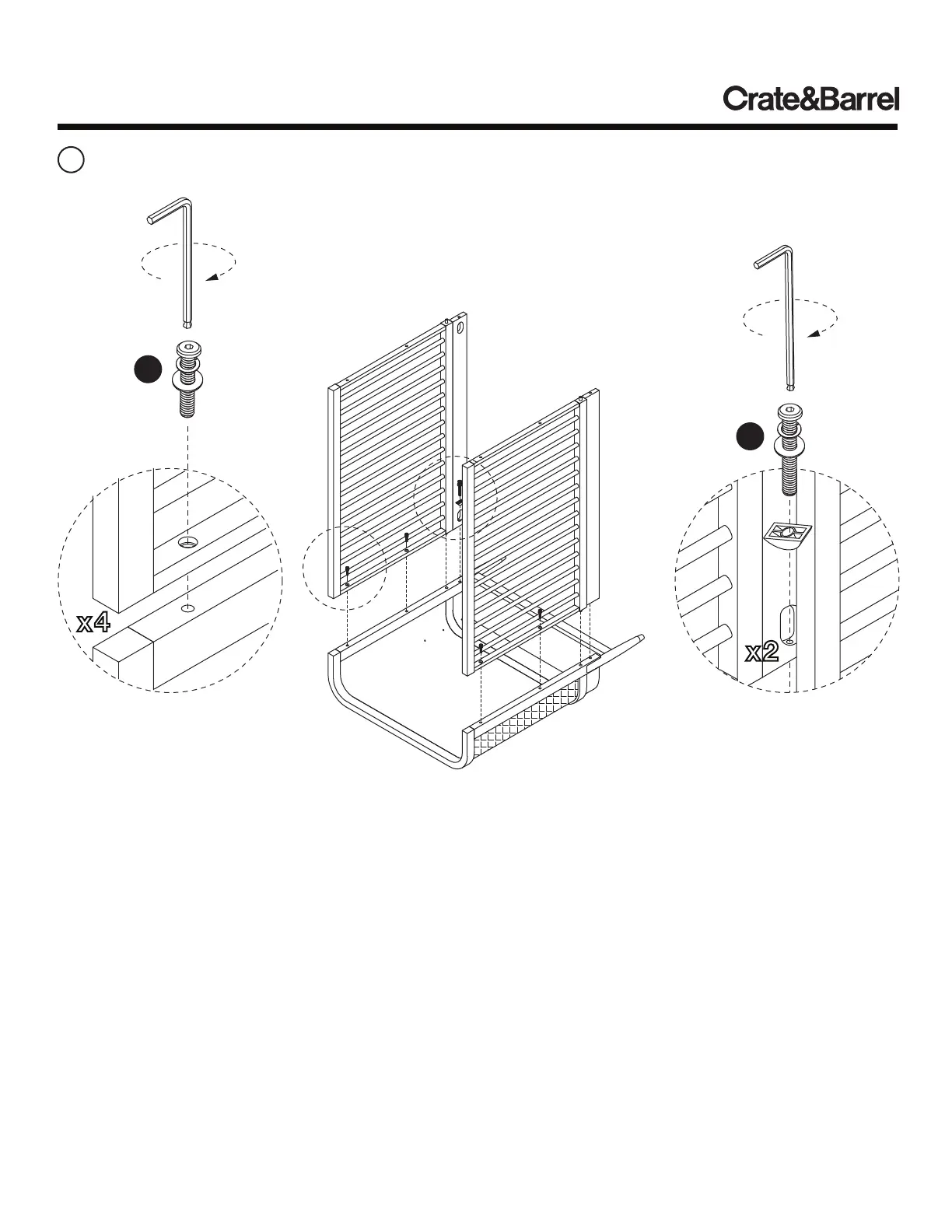 Crate&Barrel

x4

x2