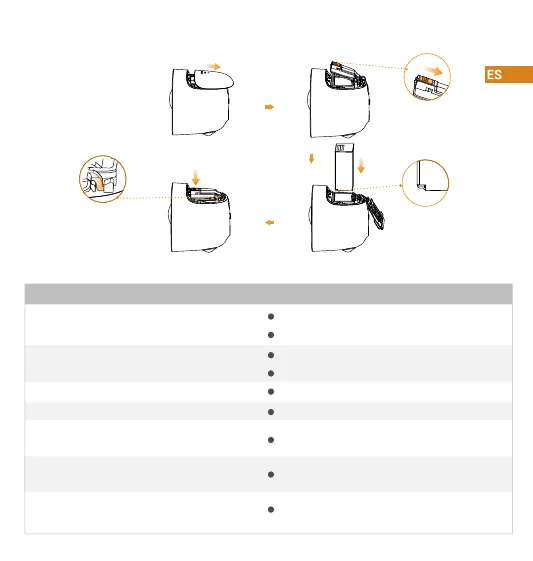 ES