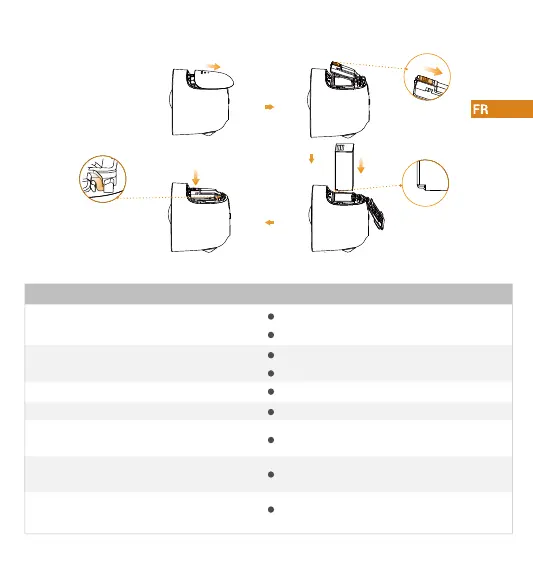 FR