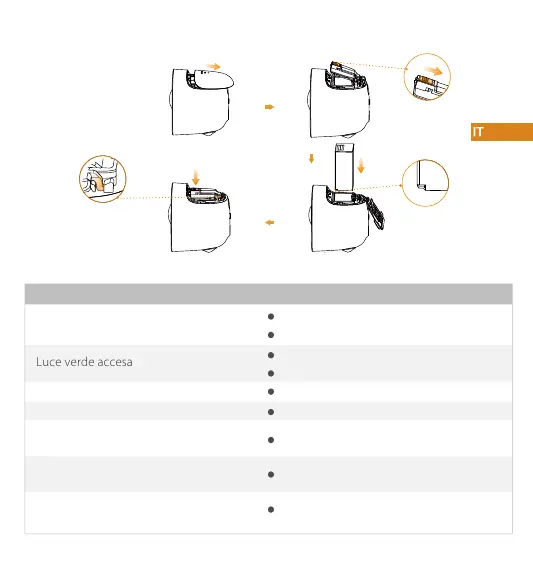 IT

Luce verde accesa