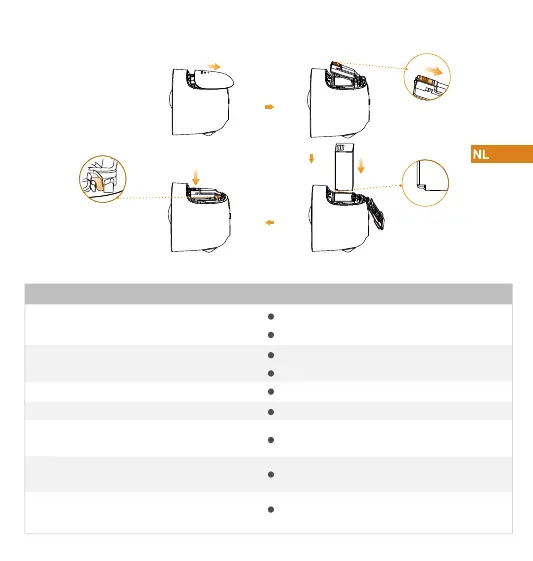 NL