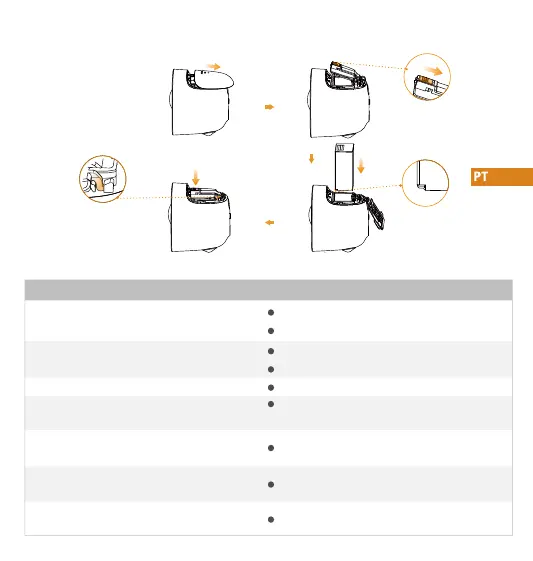 PT