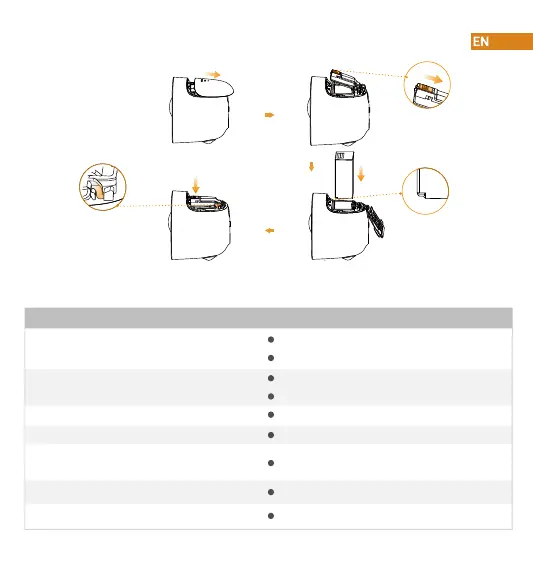 EN