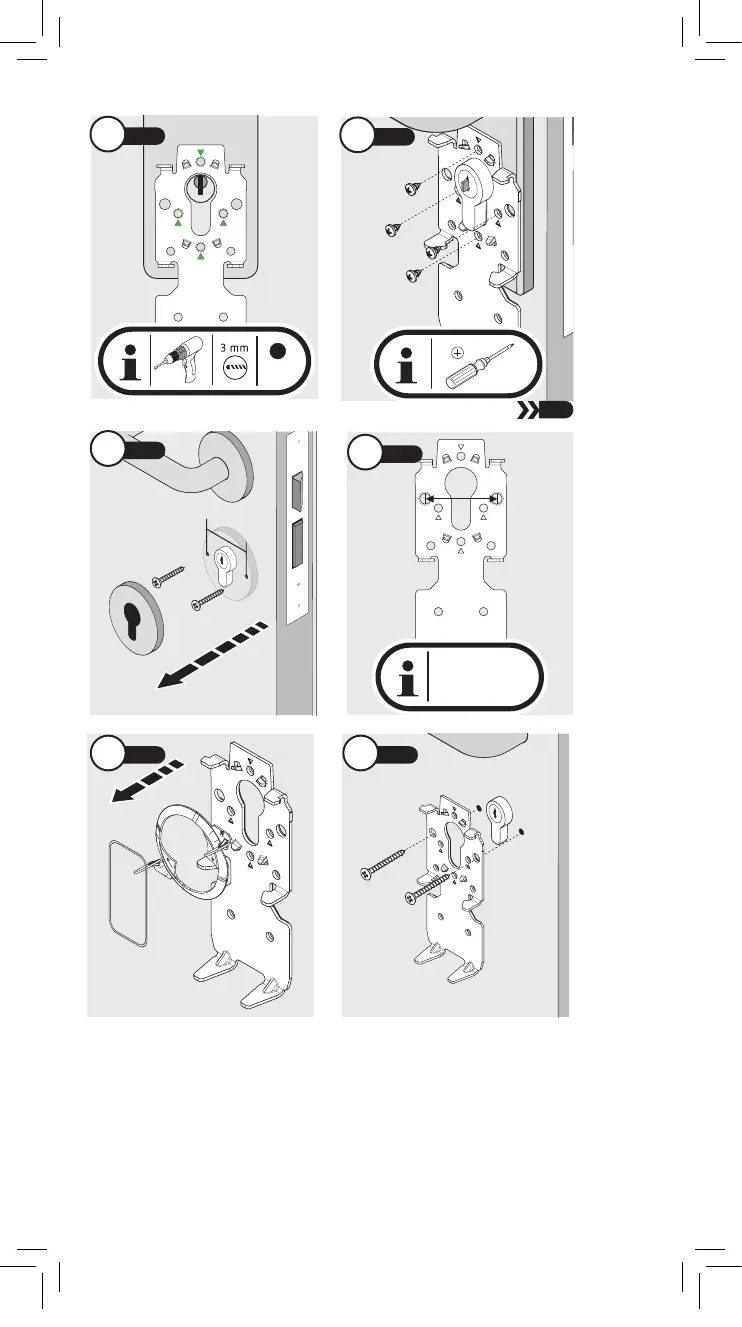 3 mm