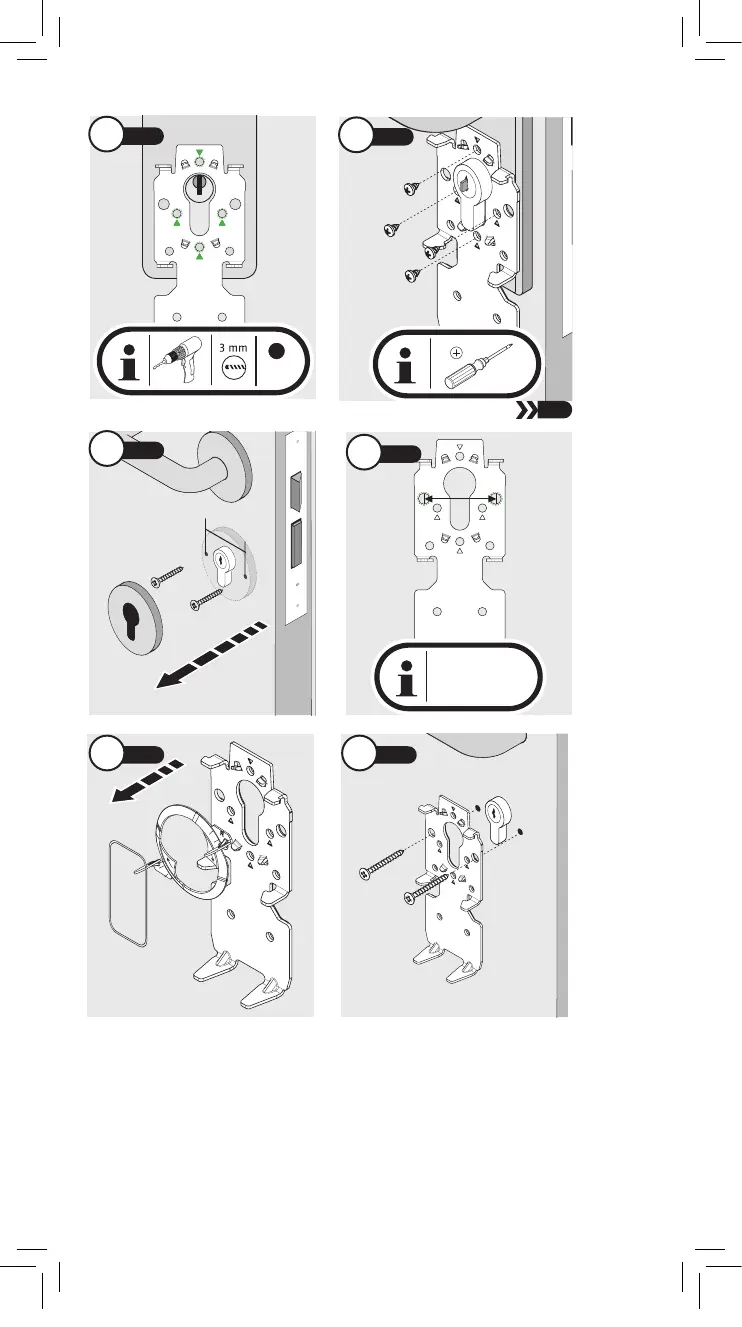 3 mm