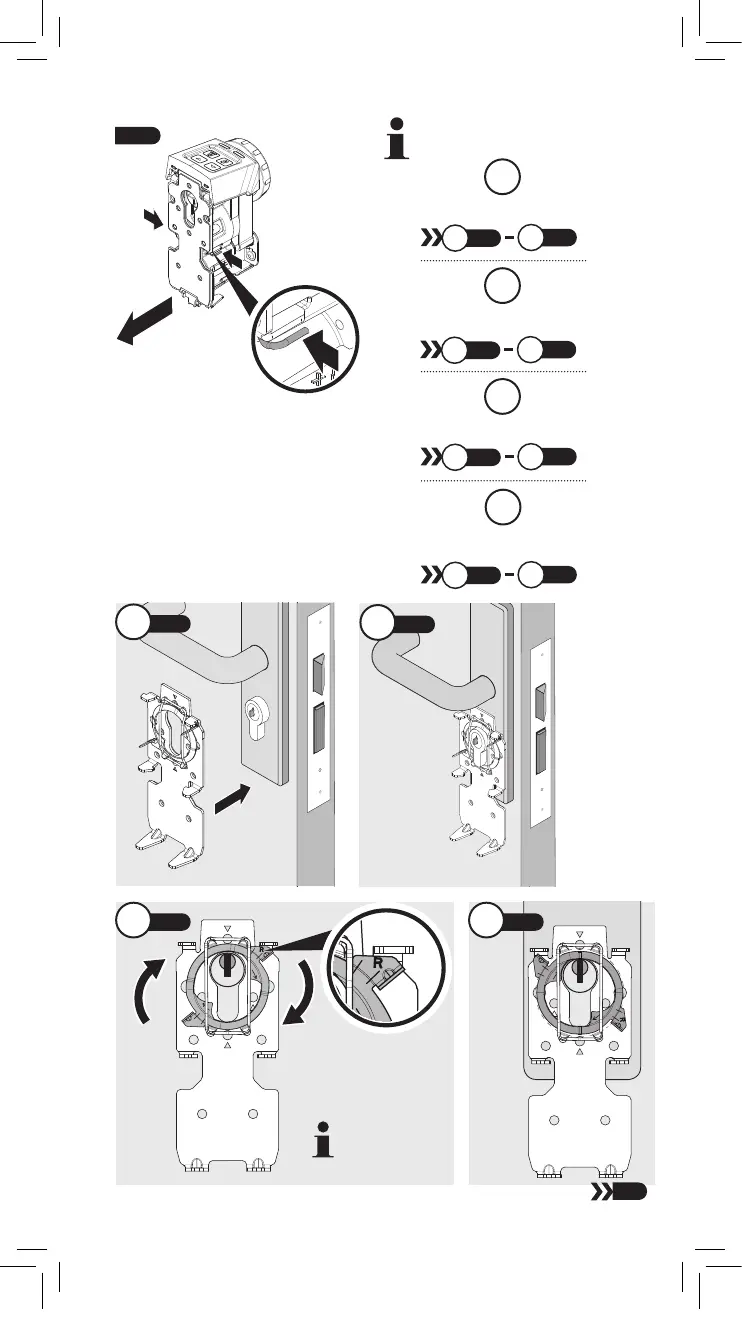 R