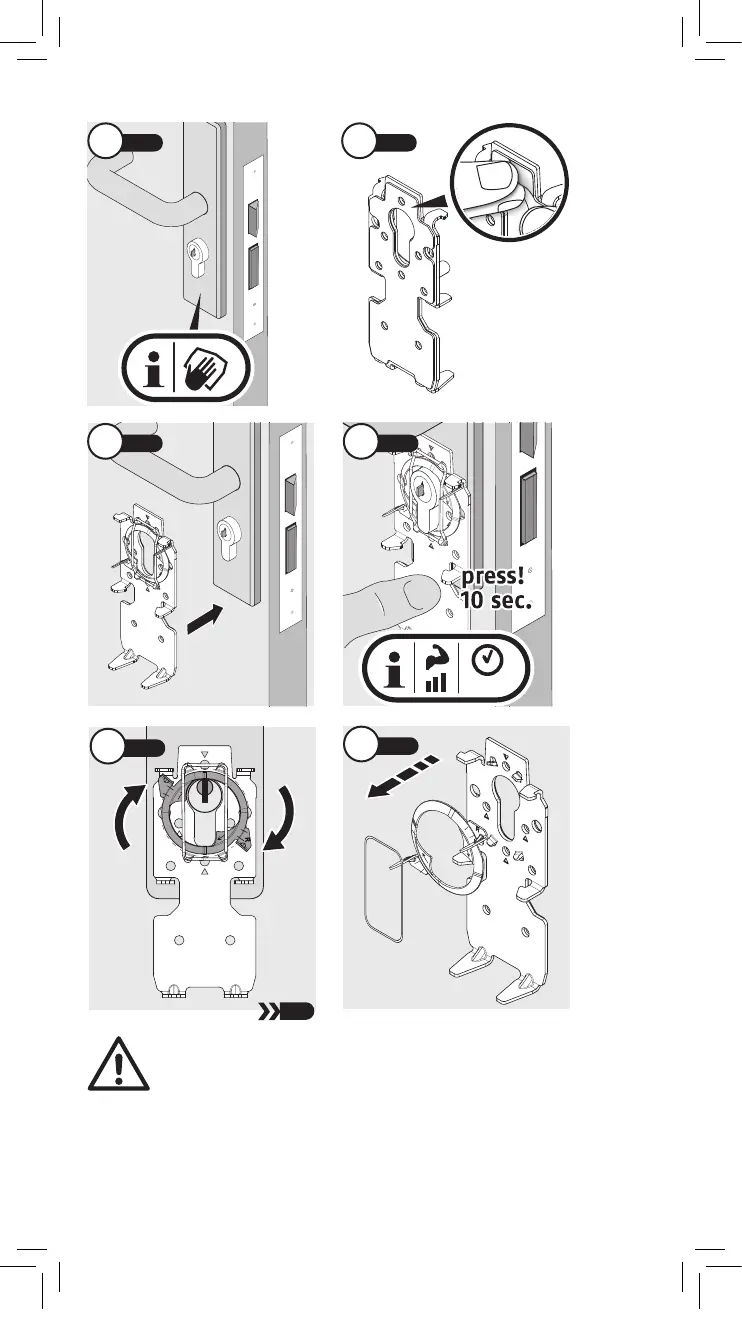 press!
10 sec.